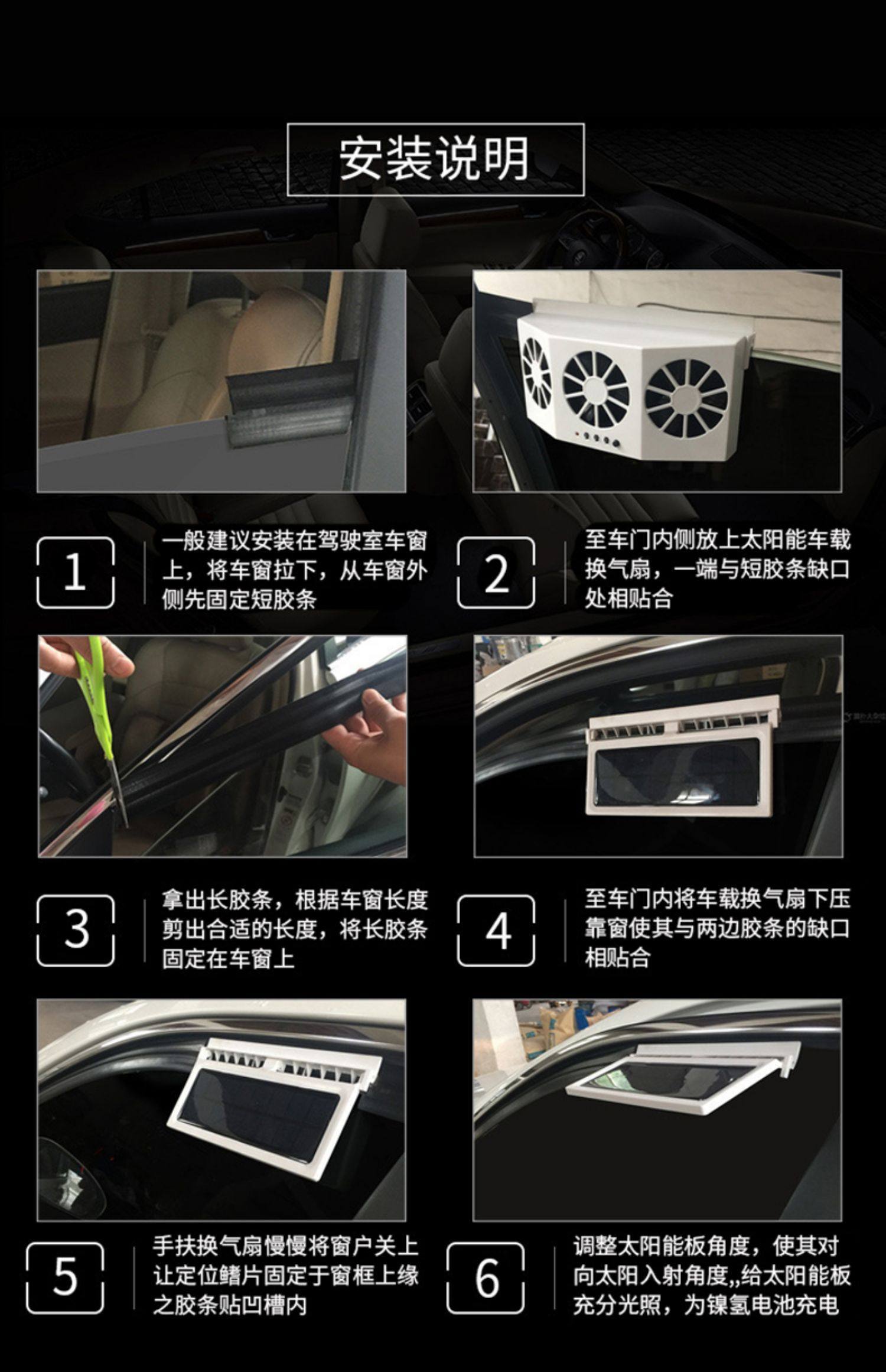 安装说明

1

一般建议安装在驾驶室车窗上，将车窗拉下，从车窗外侧先固定短胶条

2

至车门内侧放上太阳能车载换气扇，一端与短胶条缺口处相贴合

3

拿出长胶条，根据车窗长度剪出合适的长度，将长胶条固定在车窗上

4

至车门内将车载换气扇下压靠窗使其与两边胶条的缺口相贴合

5

手扶换气扇慢慢将窗户关上让定位鳍片固定于窗框上缘之胶条贴凹槽内

6

调整太阳能板角度，使其对向太阳入射角度,,给太阳能板充分光照，为镍氢电池充电