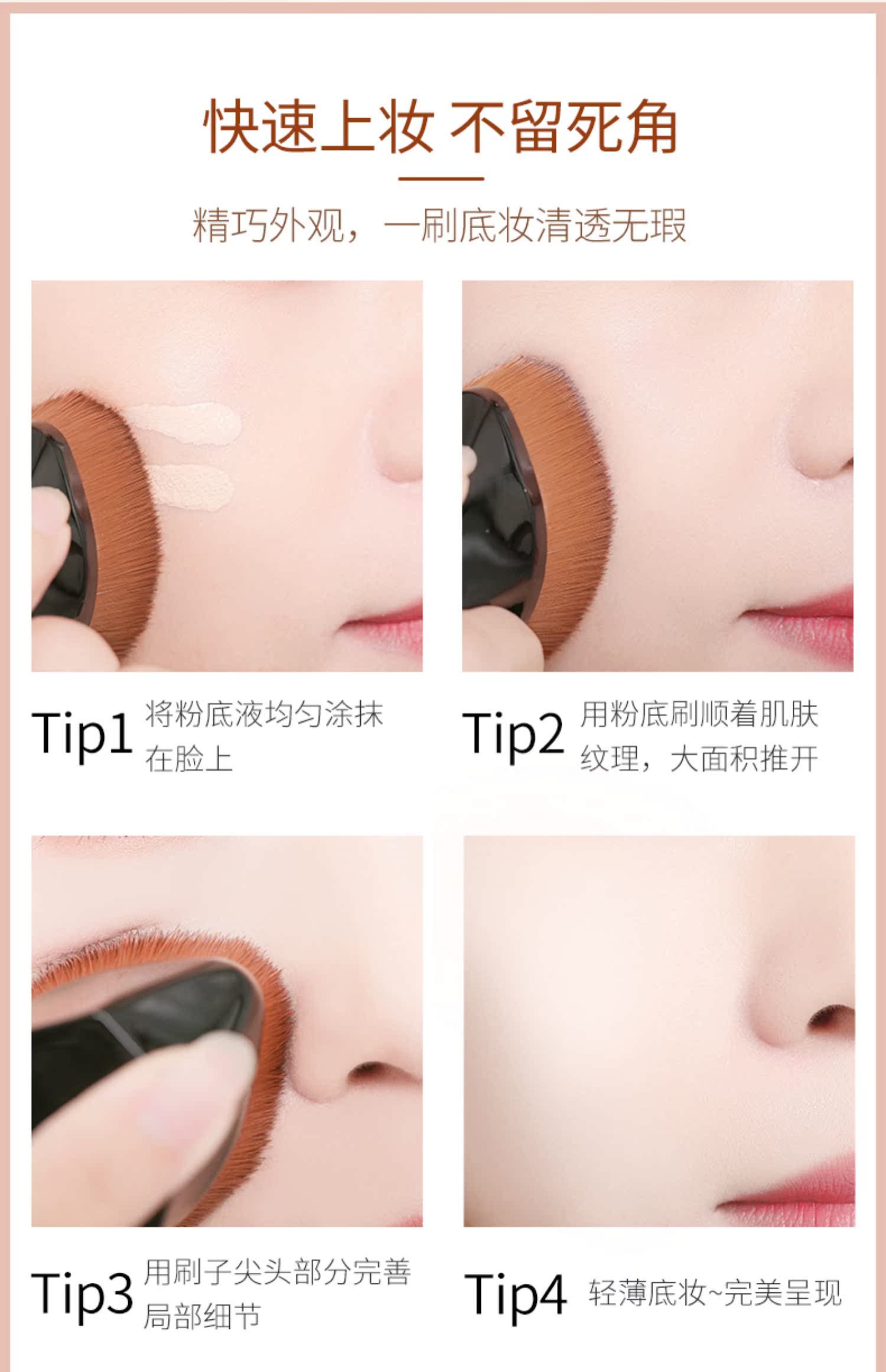 快速上妆 不留死角

精巧外观，一刷底妆清透无瑕

Tip1 将粉底液均匀涂抹在脸上

Tip2 用粉底刷顺着肌肤纹理，大面积推开

Tip3 用刷子尖头部分完善局部细节

Tip4 轻薄底妆~完美呈现