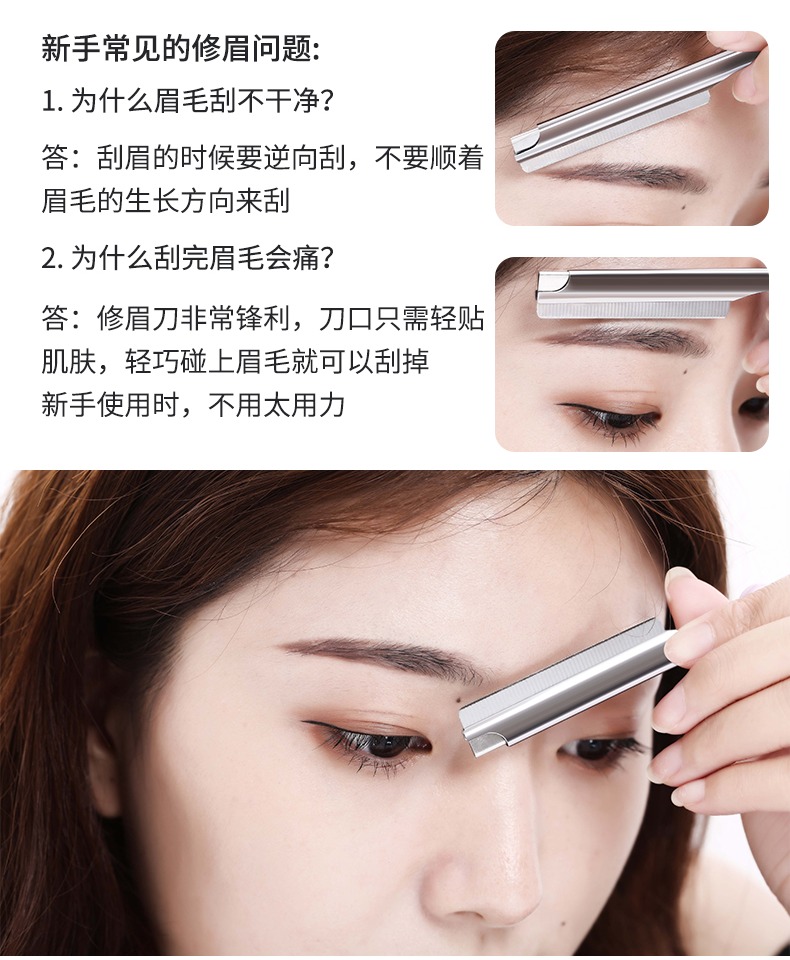 新手常见的修眉问题:

1. 为什么眉毛刮不干净?

答：刮眉的时候要逆向刮，不要顺着眉毛的生长方向来刮

2. 为什么刮完眉毛会痛?

答：修眉刀非常锋利，刀口只需轻贴肌肤，轻巧碰上眉毛就可以刮掉
新手使用时，不用太用力