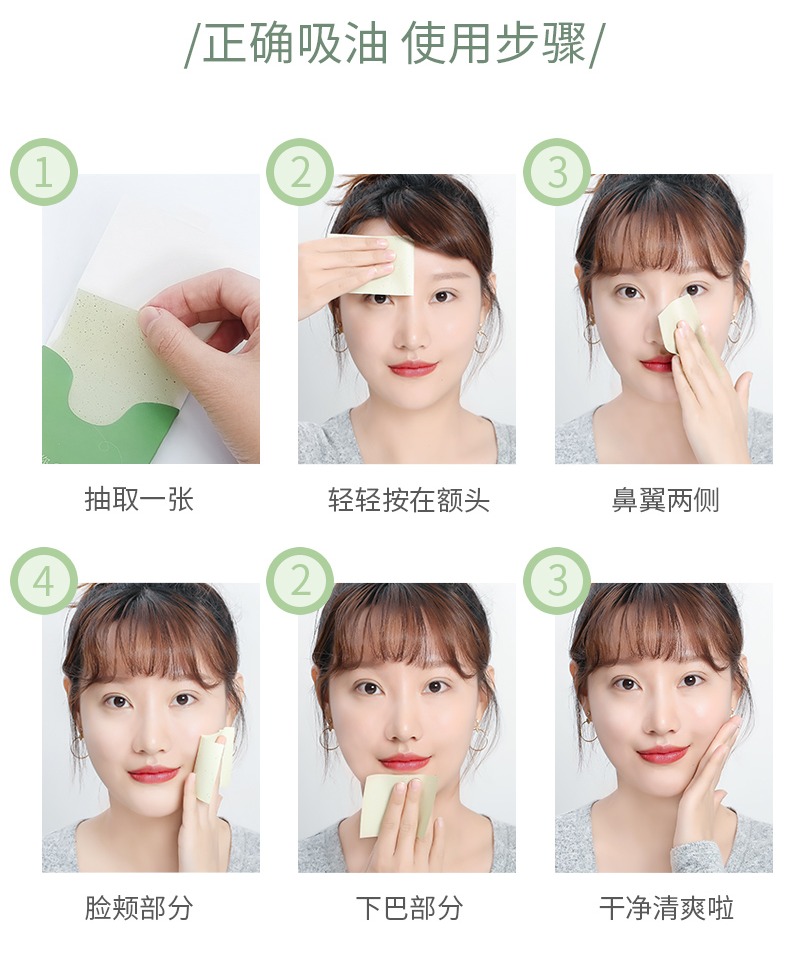 /正确吸油 使用步骤/

1
抽取一张

2
轻轻按在额头

3
鼻翼两侧

4
脸颊部分

2
下巴部分

3
干净清爽啦