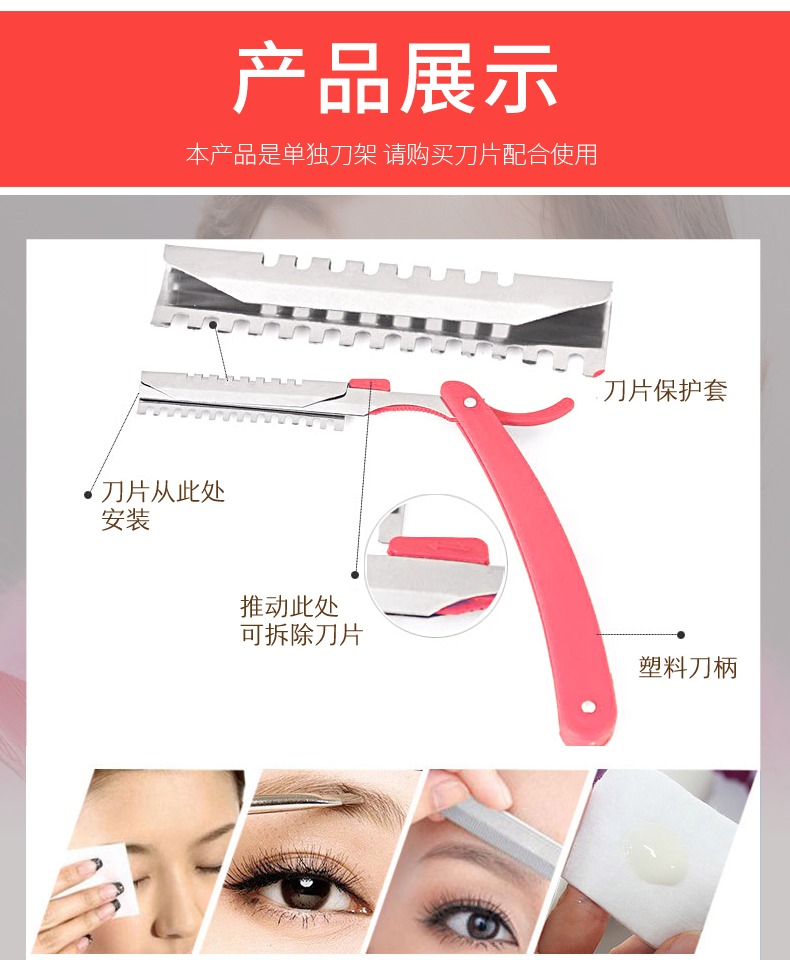 产品展示

本产品是单独刀架 请购买刀片配合使用

刀片保护套

刀片从此处安装

推动此处可拆除刀片

塑料刀柄