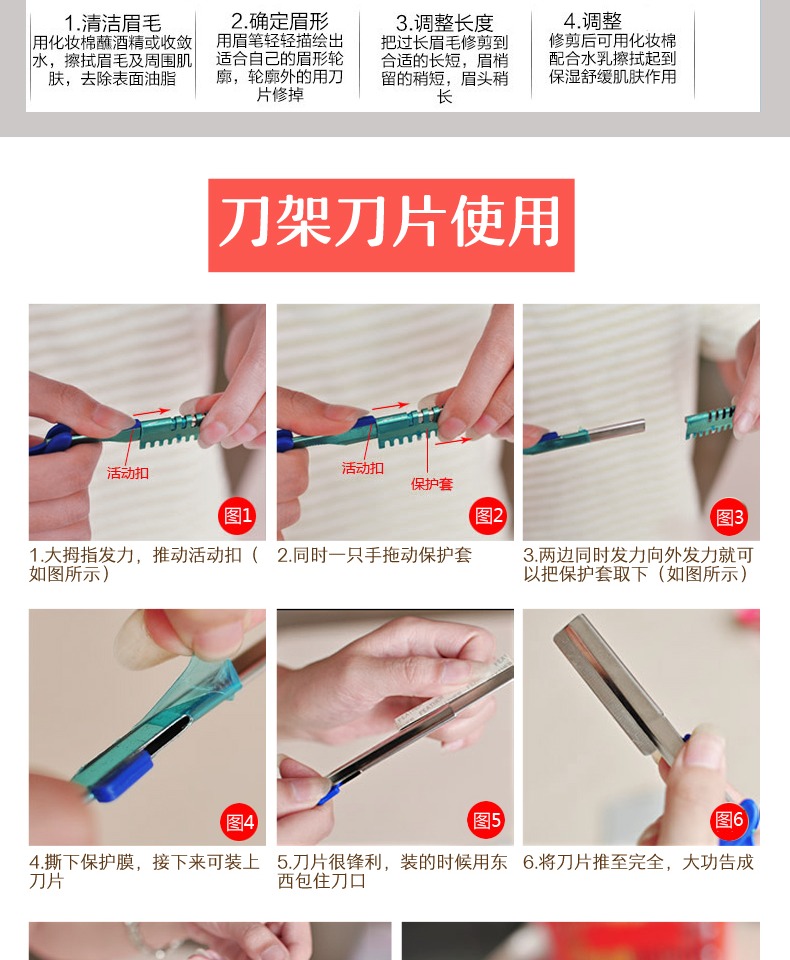 1.清洁眉毛
用化妆棉蘸酒精或收敛水，擦拭眉毛及周围肌肤，去除表面油脂

2.确定眉形
用眉笔轻轻描绘出适合自己的眉形轮廓，轮廓外的用刀片修掉

3.调整长度
把过长眉毛修剪到合适的长短，眉梢留的稍短，眉头稍长

4.调整
修剪后可用化妆棉配合水乳擦拭起到保湿舒缓肌肤作用

刀架刀片使用

活动扣

图1

1.大拇指发力，推动活动扣（如图所示）

活动扣

保护套

图2

2.同时一只手拖动保护套

图3

3.两边同时发力向外发力就可以把保护套取下（如图所示）

图4

4.撕下保护膜，接下来可装上刀片

图5

5.刀片很锋利，装的时候用东西包住刀口

图6

6.将刀片推至完全，大功告成