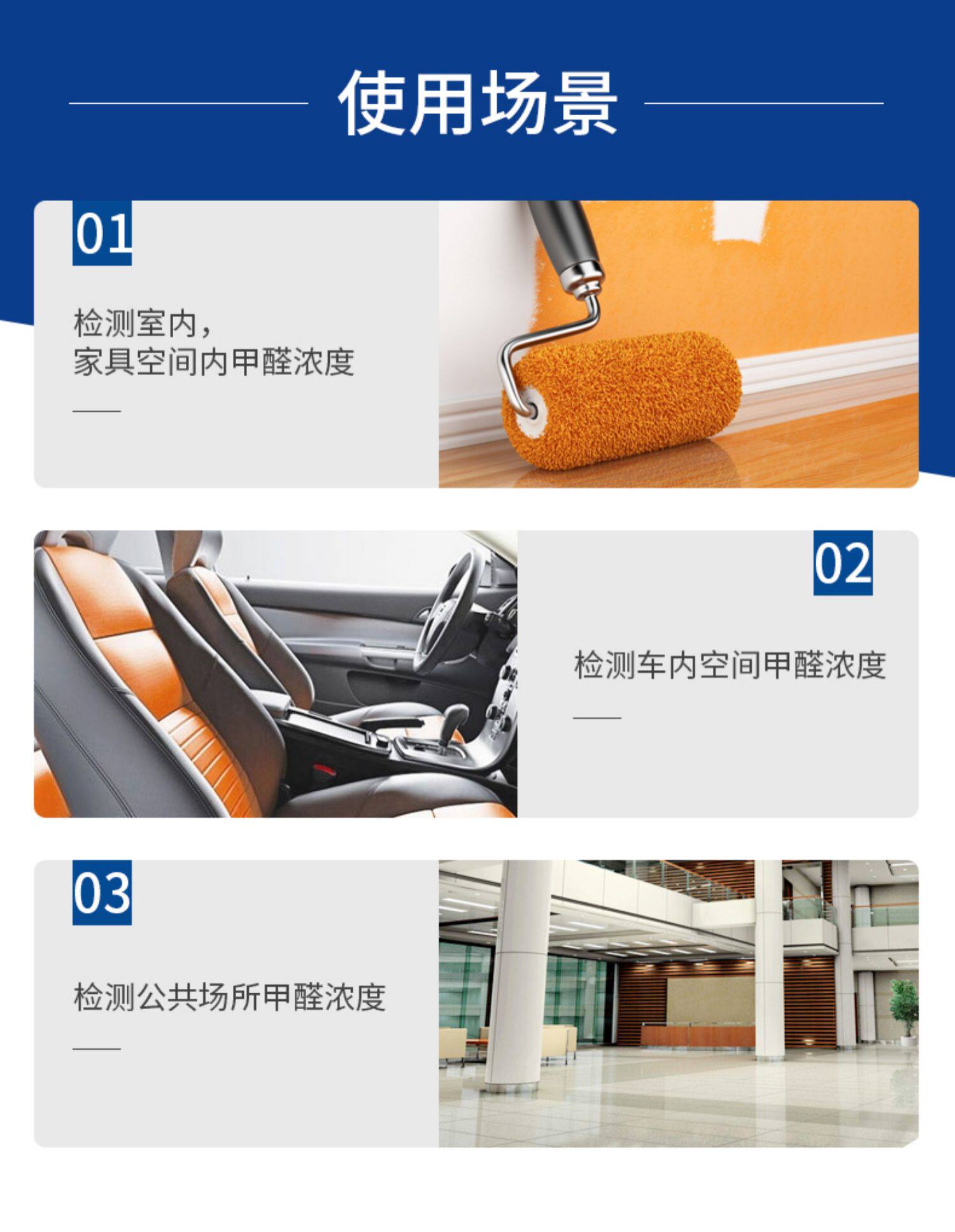 使用场景

01

检测室内，
家具空间内甲醛浓度

02

检测车内空间甲醛浓度

03

检测公共场所甲醛浓度