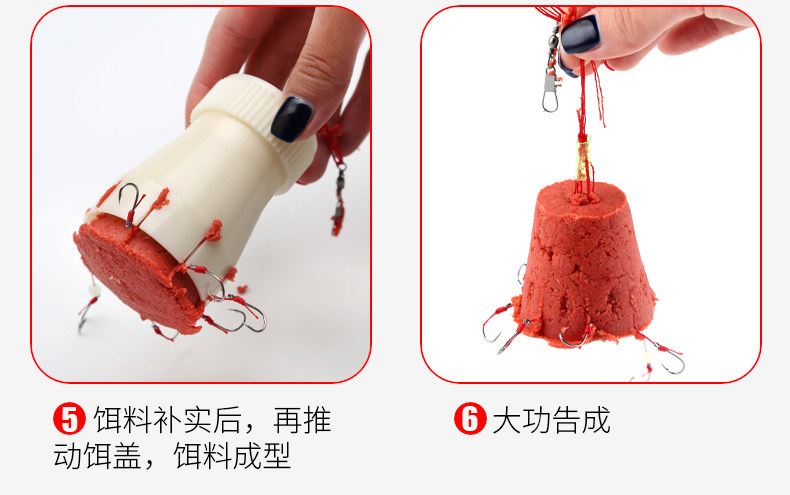 5 饵料补实后，再推动饵盖，饵料成型

6 大功告成