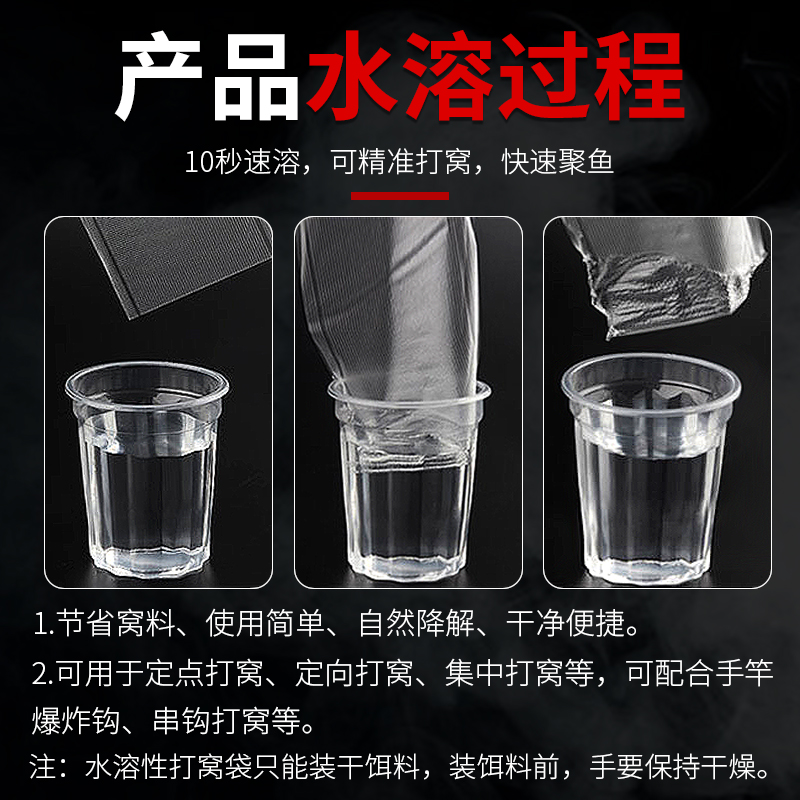 产品水溶过程

10秒速溶，可精准打窝，快速聚鱼

1.节省窝料、使用简单、自然降解、干净便捷。

2.可用于定点打窝、定向打窝、集中打窝等，可配合手竿爆炸钩、串钩打窝等。

注：水溶性打窝袋只能装干饵料，装饵料前，手要保持干燥。