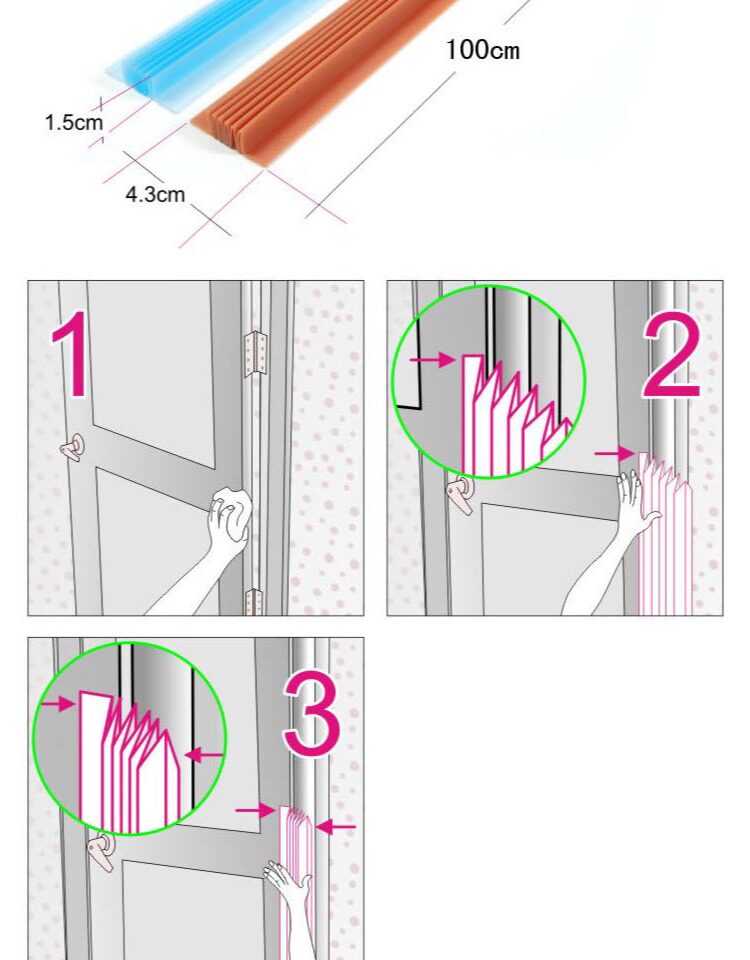 100cm
1.5cm
4.3cm
1
2
3