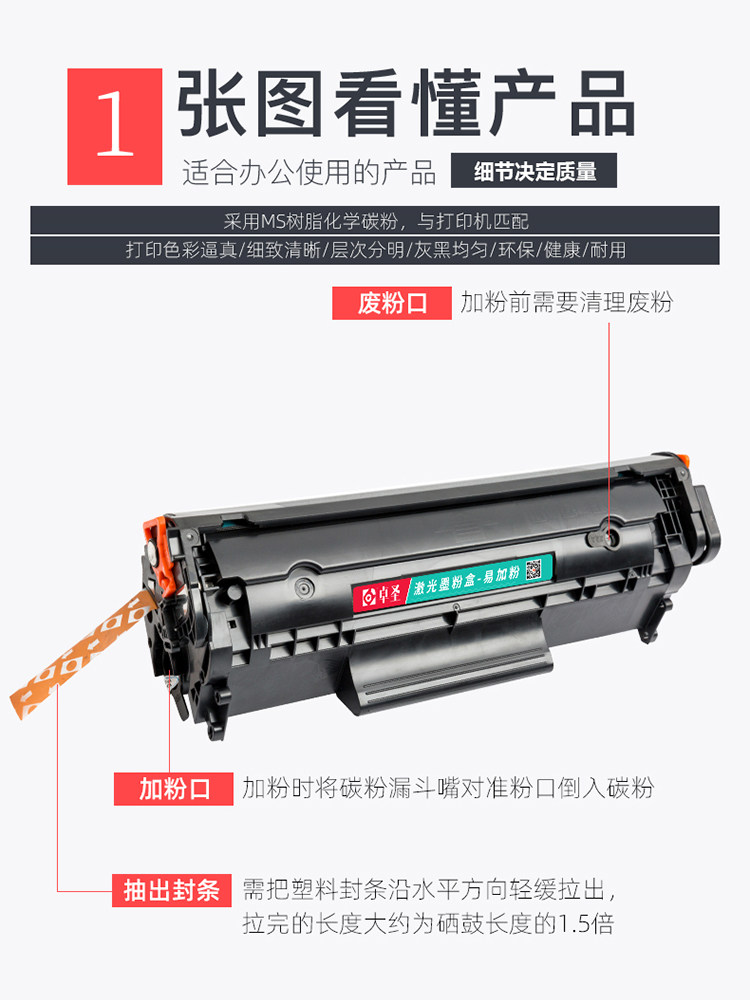 1 张图看懂产品

适合办公使用的产品 细节决定质量

采用MS树脂化学碳粉，与打印机匹配

打印色彩逼真/细致清晰/层次分明/灰黑均匀/环保/健康/耐用

废粉口 加粉前需要清理废粉

卓圣 激光墨粉盒-易加粉

加粉口 加粉时将碳粉漏斗嘴对准粉口倒入碳粉

抽出封条 需把塑料封条沿水平方向轻缓拉出，拉完的长度大约为硒鼓长度的1.5倍