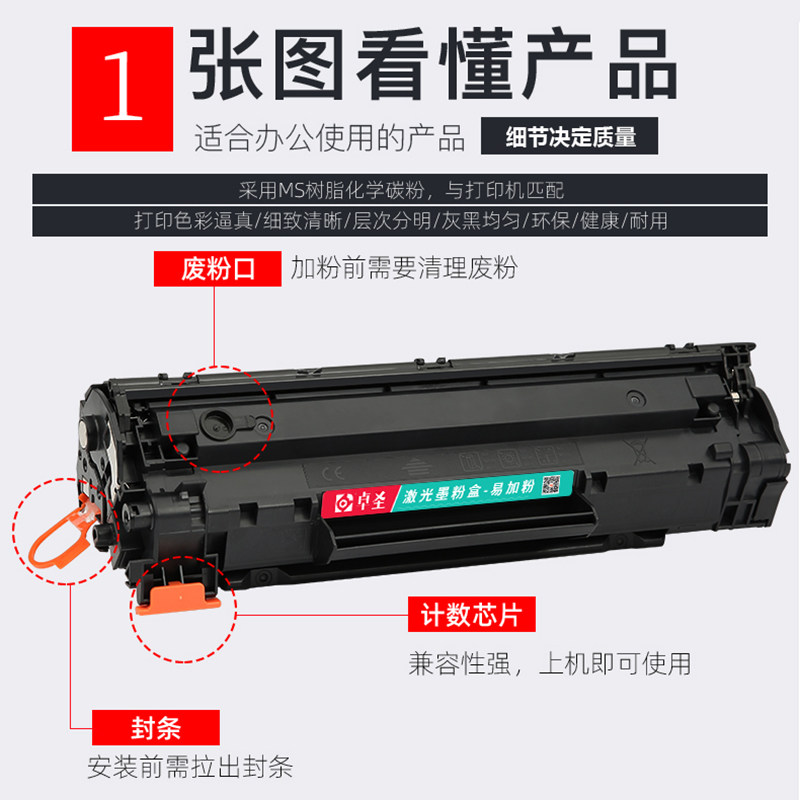 1 张图看懂产品

适合办公使用的产品 细节决定质量

采用MS树脂化学碳粉，与打印机匹配

打印色彩逼真/细致清晰/层次分明/灰黑均匀/环保/健康/耐用

废粉口 加粉前需要清理废粉

CE

卓圣 激光墨粉盒-易加粉

计数芯片

兼容性强，上机即可使用

封条

安装前需拉出封条