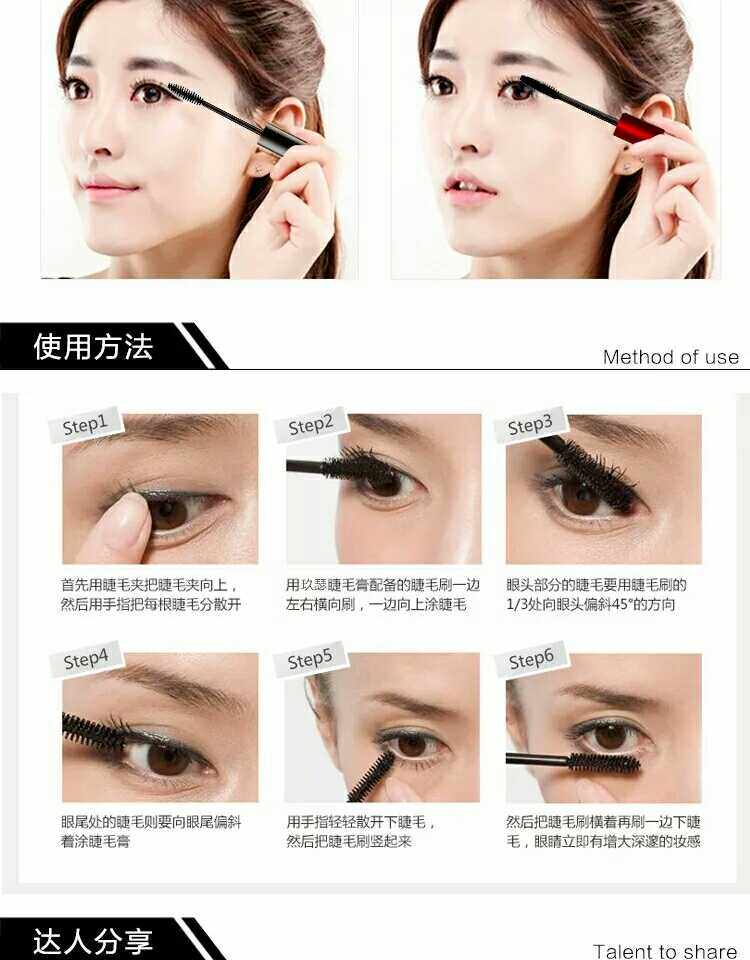 使用方法

Method of use

Step1

首先用睫毛夹把睫毛夹向上，然后用手指把每根睫毛分散开

Step2

用玖瑟睫毛膏配备的睫毛刷一边左右横向刷，一边向上涂睫毛

Step3

眼头部分的睫毛要用睫毛刷的1/3处向眼头偏斜45°的方向

Step4

眼尾处的睫毛则要向眼尾偏斜着涂睫毛膏

Step5

用手指轻轻散开下睫毛，然后把睫毛刷竖起来

Step6

然后把睫毛刷横着再刷一边下睫毛，眼睛立即有增大深邃的妆感

达人分享

Talent to share