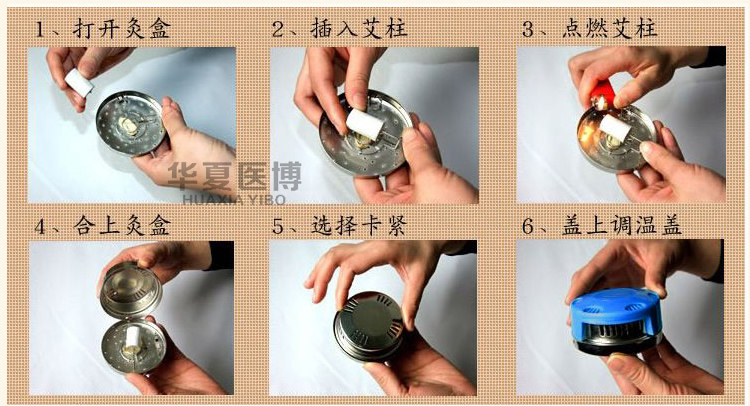 1、打开灸盒

2、插入艾柱

3、点燃艾柱

华夏医博
HUAXIA YIBO

4、合上灸盒

5、选择卡紧

6、盖上调温盖