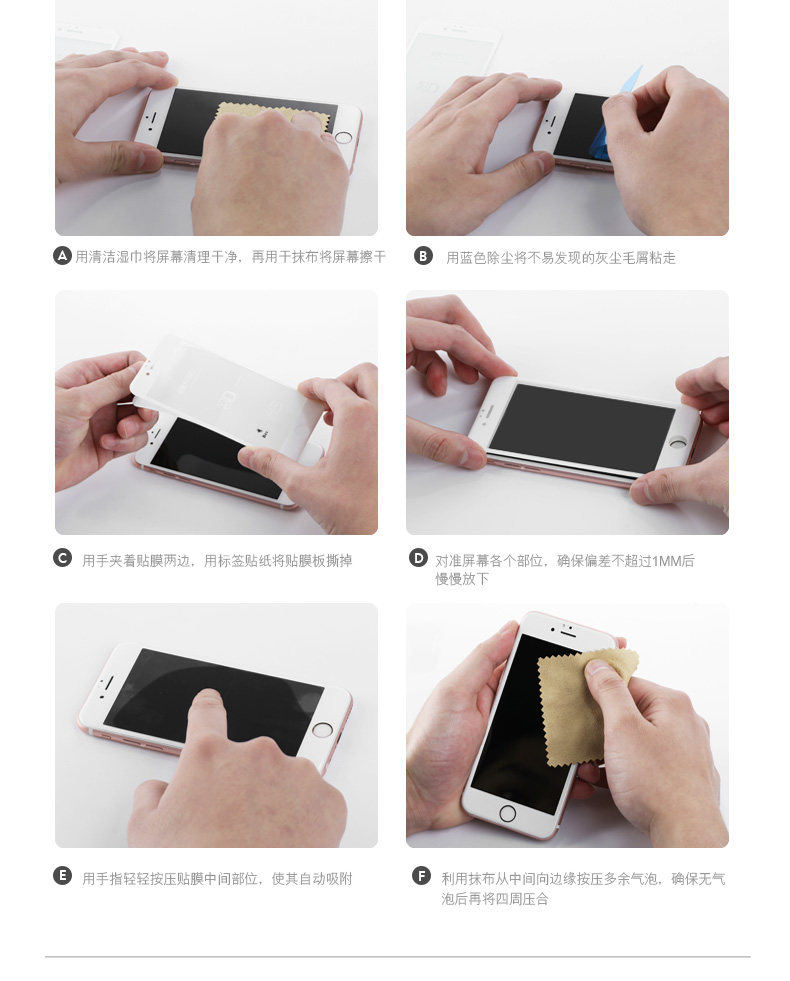 A 用清洁湿巾将屏幕清理干净，再用干抹布将屏幕擦干

B 用蓝色除尘将不易发现的灰尘毛屑粘走

C 用手夹着贴膜两边，用标签贴纸将贴膜板撕掉

D 对准屏幕各个部位，确保偏差不超过1MM后慢慢放下

E 用手指轻轻按压贴膜中间部位，使其自动吸附

F 利用抹布从中间向边缘按压多余气泡，确保无气泡后再将四周压合