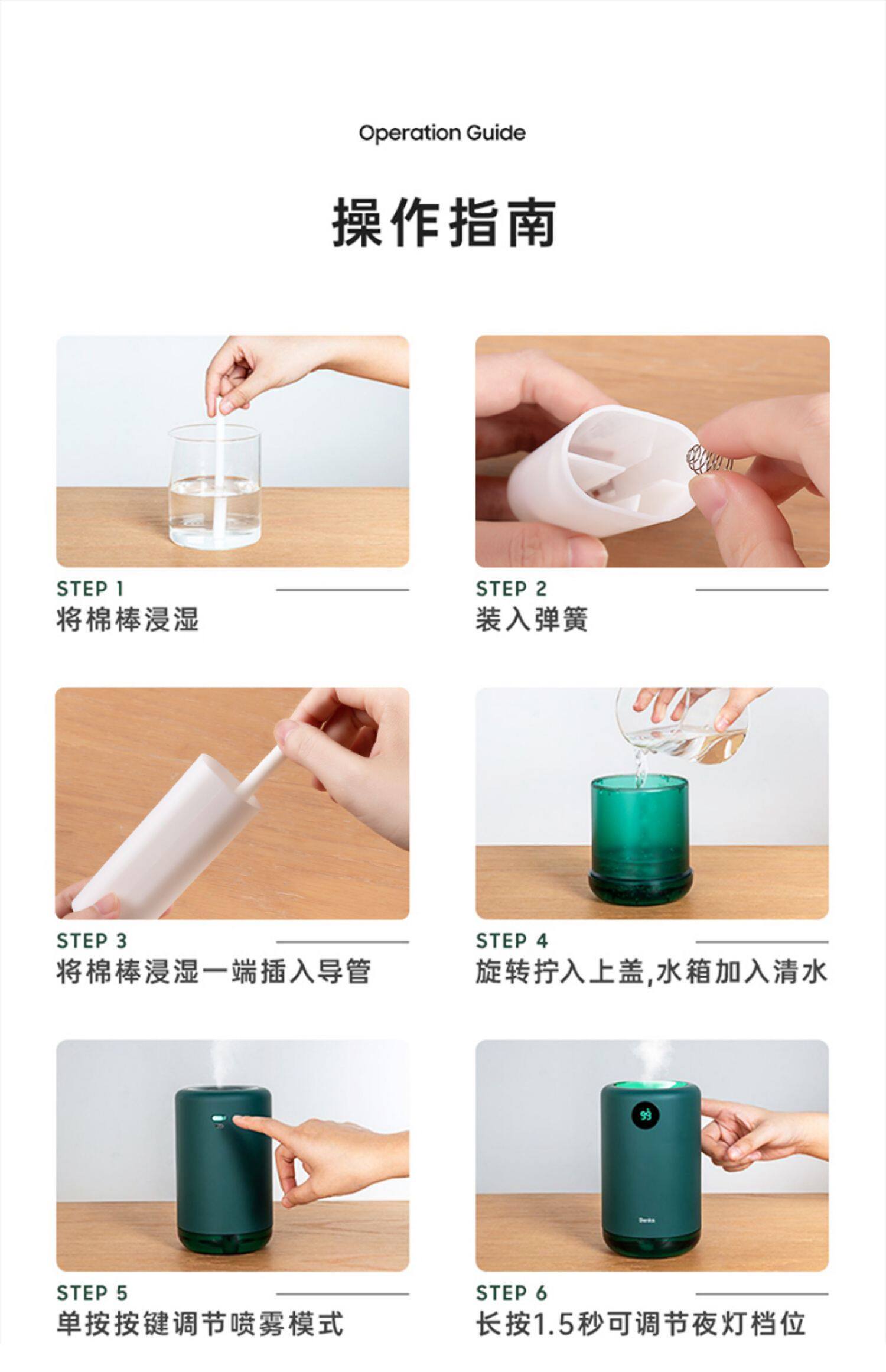 Operation Guide

操作指南

STEP 1
将棉棒浸湿

STEP 2
装入弹簧

STEP 3
将棉棒浸湿一端插入导管

STEP 4
旋转拧入上盖,水箱加入清水

STEP 5
单按按键调节喷雾模式

99

Benks

STEP 6
长按1.5秒可调节夜灯档位