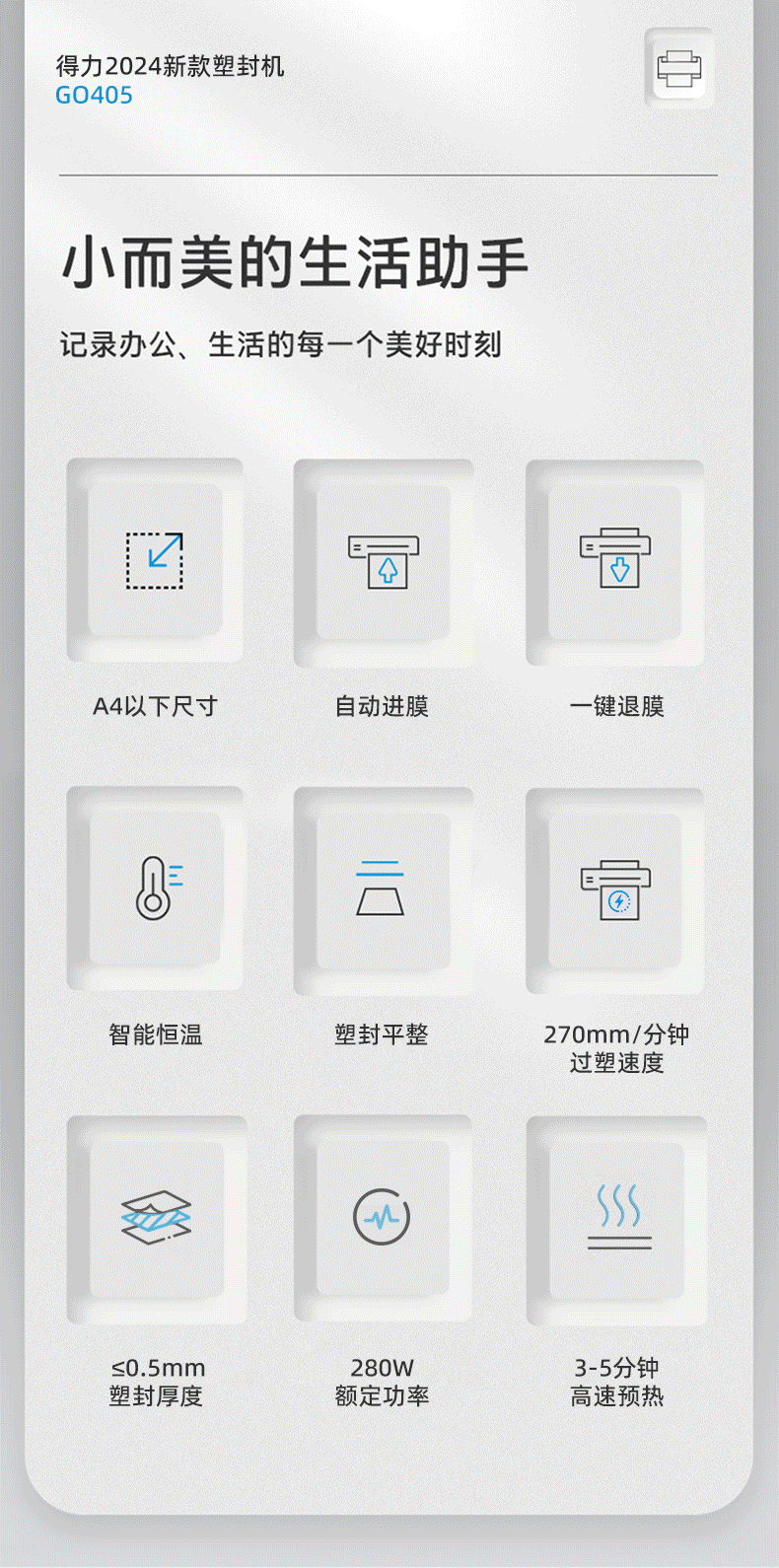 得力2024新款塑封机
GO405

小而美的生活助手

记录办公、生活的每一个美好时刻

A4以下尺寸

自动进膜

一键退膜

智能恒温

塑封平整

270mm/分钟
过塑速度

≤0.5mm
塑封厚度

280W
额定功率

3-5分钟
高速预热