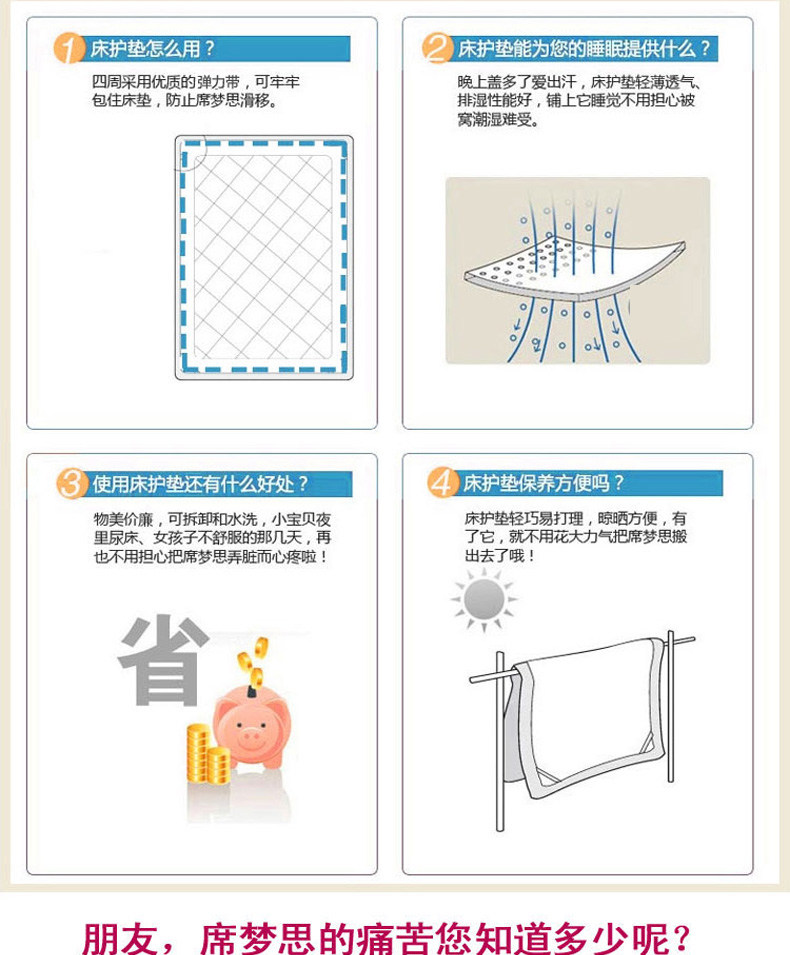 1 床护垫怎么用？

四周采用优质的弹力带，可牢牢包住床垫，防止席梦思滑移。

2 床护垫能为您的睡眠提供什么？

晚上盖多了爱出汗，床护垫轻薄透气、排湿性能好，铺上它睡觉不用担心被窝潮湿难受。

3 使用床护垫还有什么好处？

物美价廉，可拆卸和水洗，小宝贝夜里尿床、女孩子不舒服的那几天，再也不用担心把席梦思弄脏而心疼啦！

省

4 床护垫保养方便吗？

床护垫轻巧易打理，晾晒方便，有了它，就不用花大力气把席梦思搬出去了哦！

朋友，席梦思的痛苦您知道多少呢？