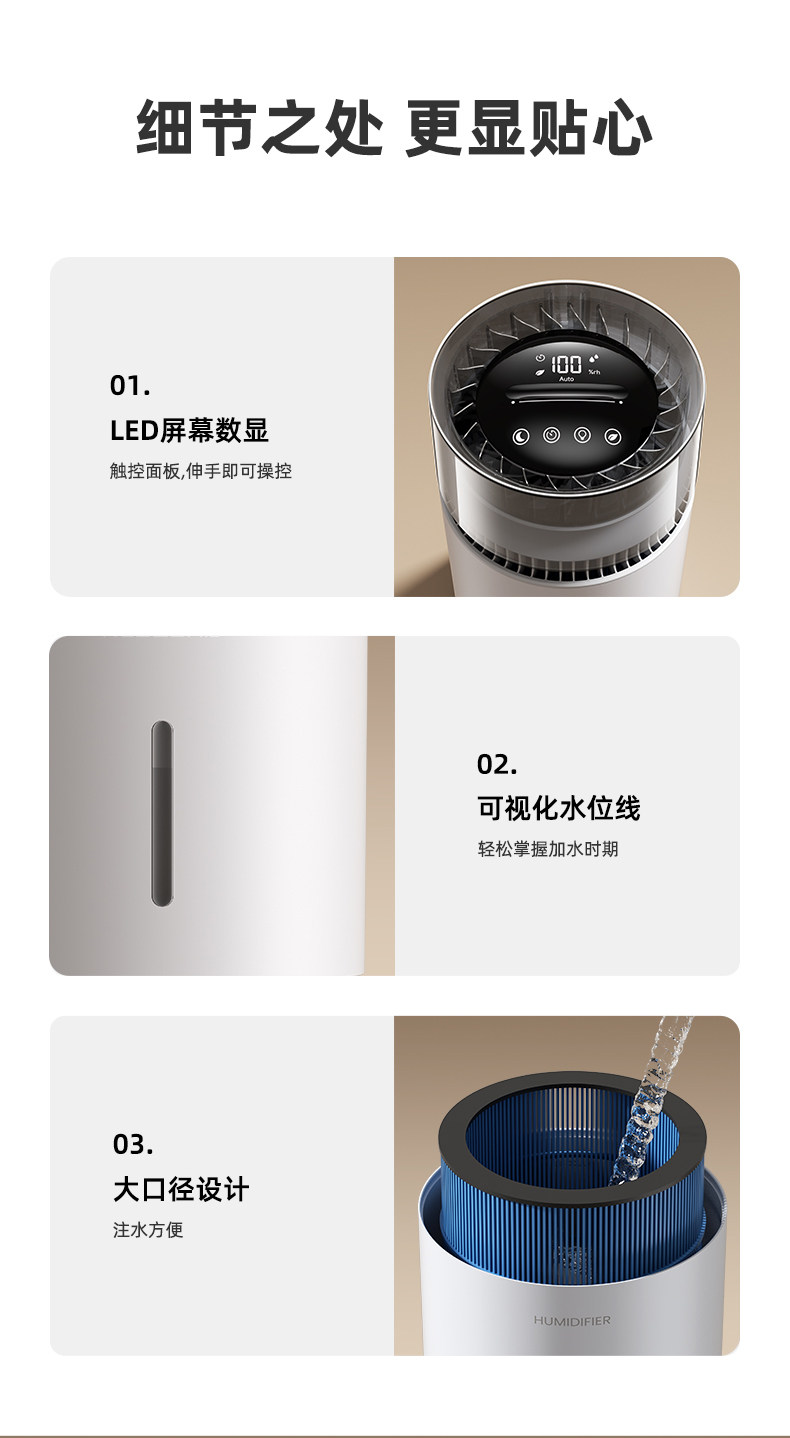 细节之处 更显贴心

01.

LED屏幕数显

触控面板,伸手即可操控

100 %rh

Auto

02.

可视化水位线

轻松掌握加水时期

03.

大口径设计

注水方便

HUMIDIFIER