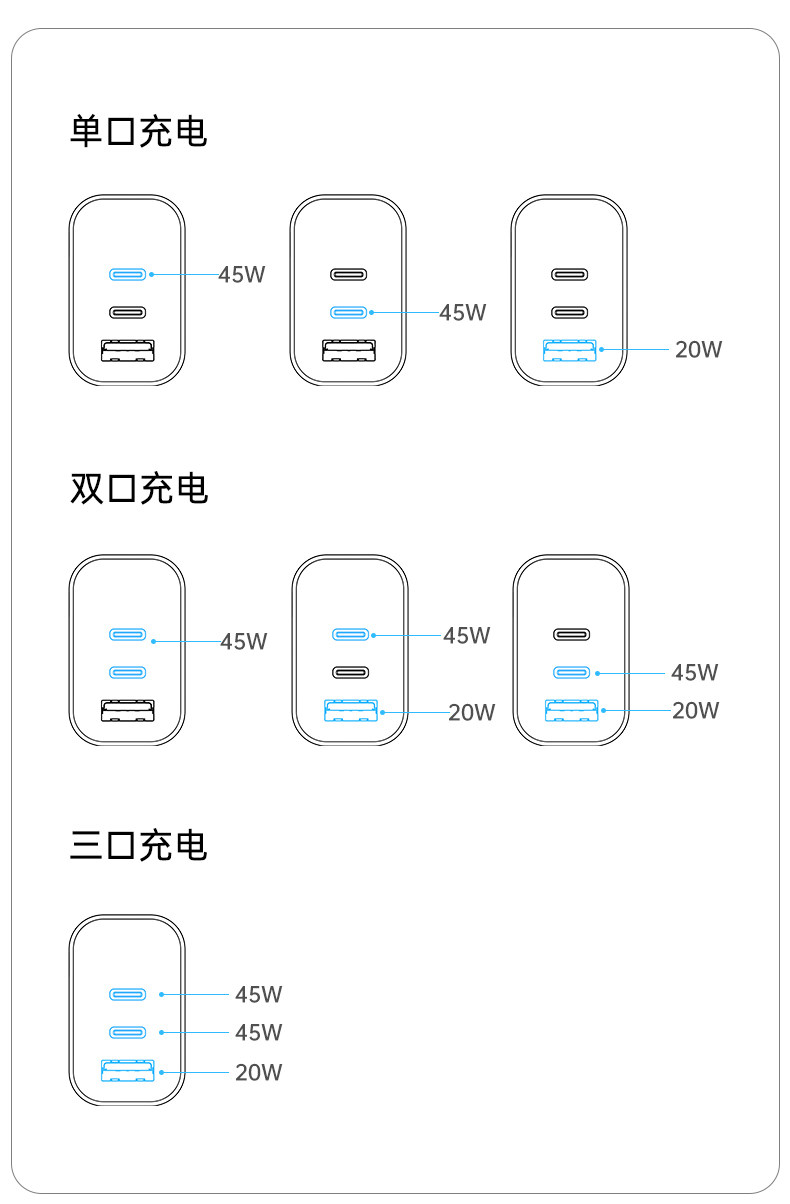 单口充电

45W

45W

20W

双口充电

45W

45W

20W

45W

20W

三口充电

45W

45W

20W