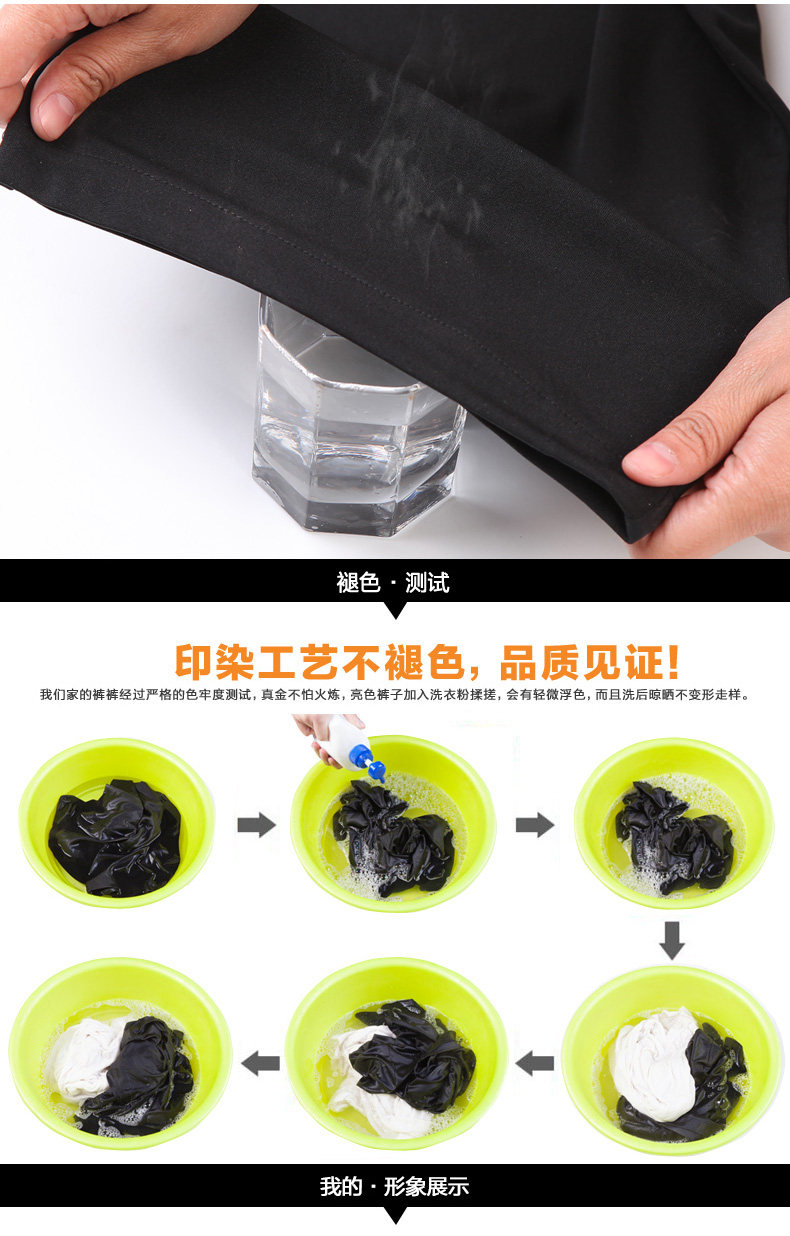 褪色 · 测试

印染工艺不褪色，品质见证！

我们家的裤裤经过严格的色牢度测试，真金不怕火炼，亮色裤子加入洗衣粉揉搓，会有轻微浮色，而且洗后晾晒不变形走样。

我的 · 形象展示