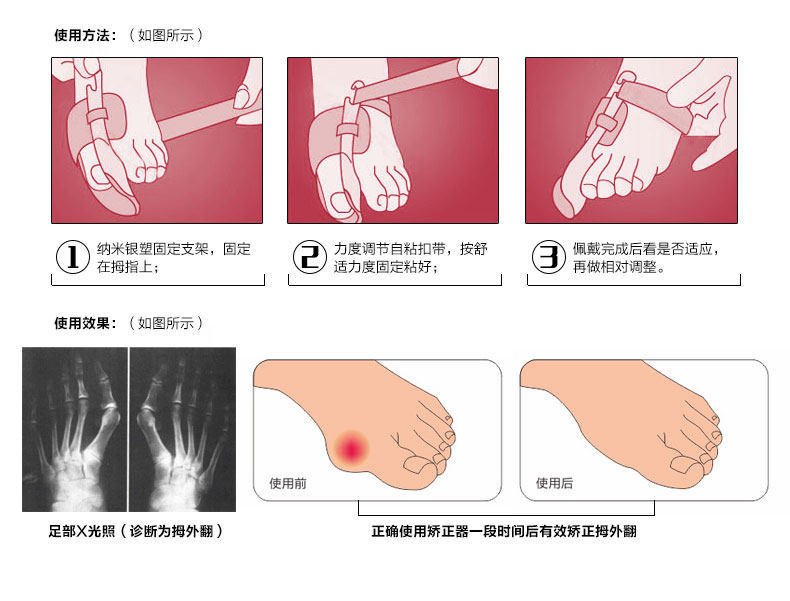 使用方法：（如图所示）

1 纳米银塑固定支架，固定在拇指上；

2 力度调节自粘扣带，按舒适力度固定粘好；

3 佩戴完成后看是否适应，再做相对调整。

使用效果：（如图所示）

使用前

使用后

足部X光照（诊断为拇外翻）

正确使用矫正器一段时间后有效矫正拇外翻