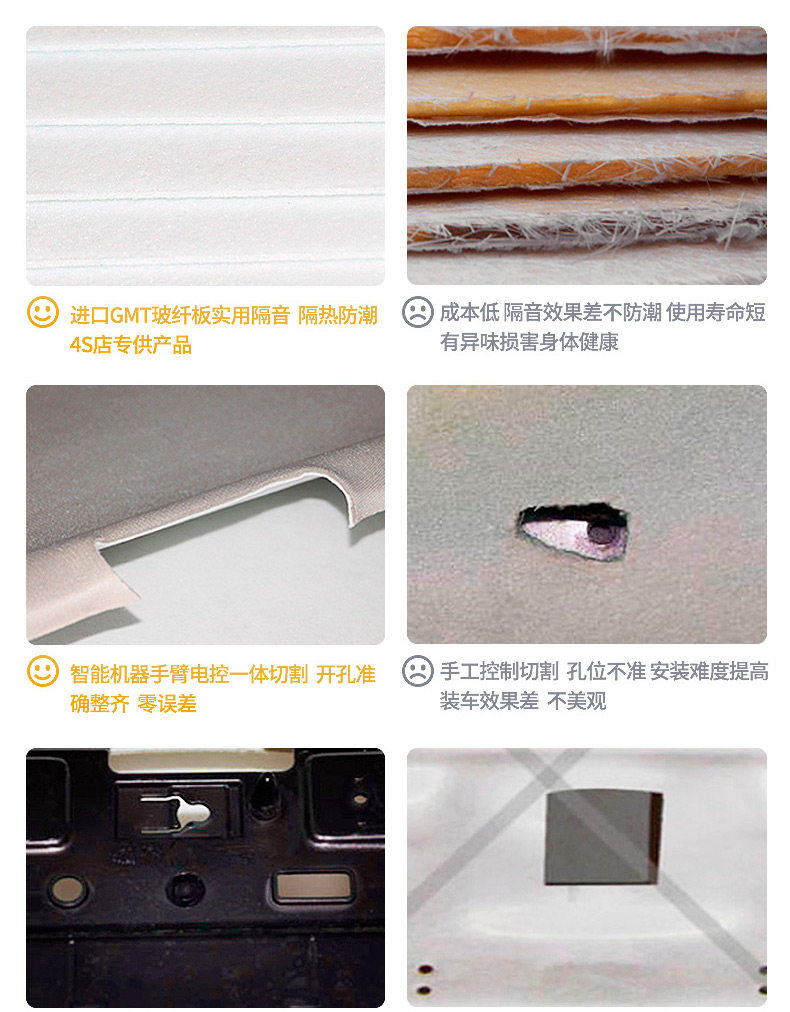 进口GMT玻纤板实用隔音 隔热防潮 4S店专供产品

成本低 隔音效果差不防潮 使用寿命短 有异味损害身体健康

智能机器手臂电控一体切割 开孔准确整齐 零误差

手工控制切割 孔位不准 安装难度提高 装车效果差 不美观