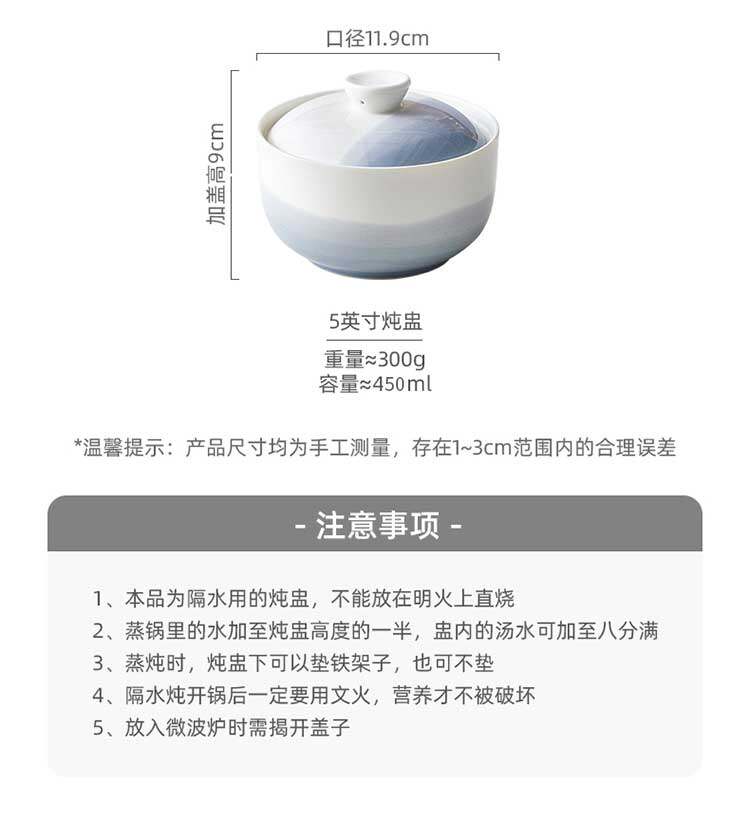 口径11.9cm

加盖高9cm

5英寸炖盅

重量≈300g
容量≈450ml

*温馨提示：产品尺寸均为手工测量，存在1~3cm范围内的合理误差

- 注意事项 -

1、本品为隔水用的炖盅，不能放在明火上直烧
2、蒸锅里的水加至炖盅高度的一半，盅内的汤水可加至八分满
3、蒸炖时，炖盅下可以垫铁架子，也可不垫
4、隔水炖开锅后一定要用文火，营养才不被破坏
5、放入微波炉时需揭开盖子