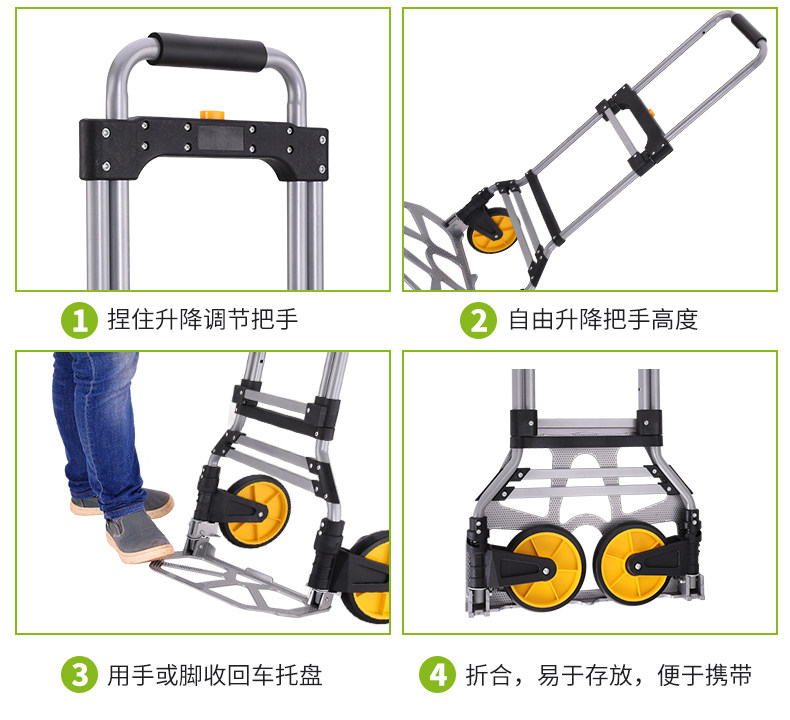 1 捏住升降调节把手

2 自由升降把手高度

3 用手或脚收回车托盘

4 折合，易于存放，便于携带