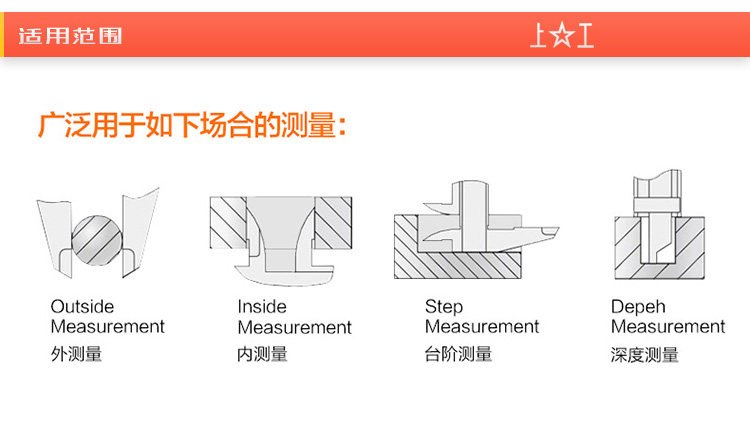 适用范围

上☆工

广泛用于如下场合的测量:

Outside Measurement
外测量

Inside Measurement
内测量

Step Measurement
台阶测量

Depeh Measurement
深度测量