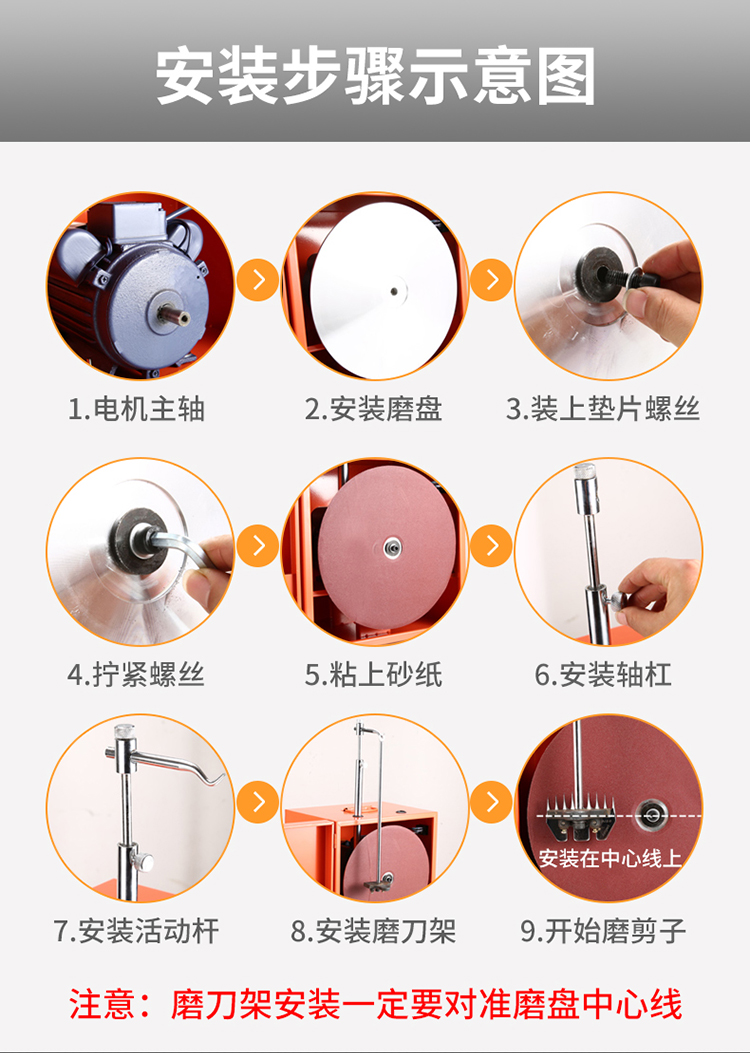 安装步骤示意图

1.电机主轴

2.安装磨盘

3.装上垫片螺丝

4.拧紧螺丝

5.粘上砂纸

6.安装轴杠

7.安装活动杆

8.安装磨刀架

安装在中心线上

9.开始磨剪子

注意：磨刀架安装一定要对准磨盘中心线