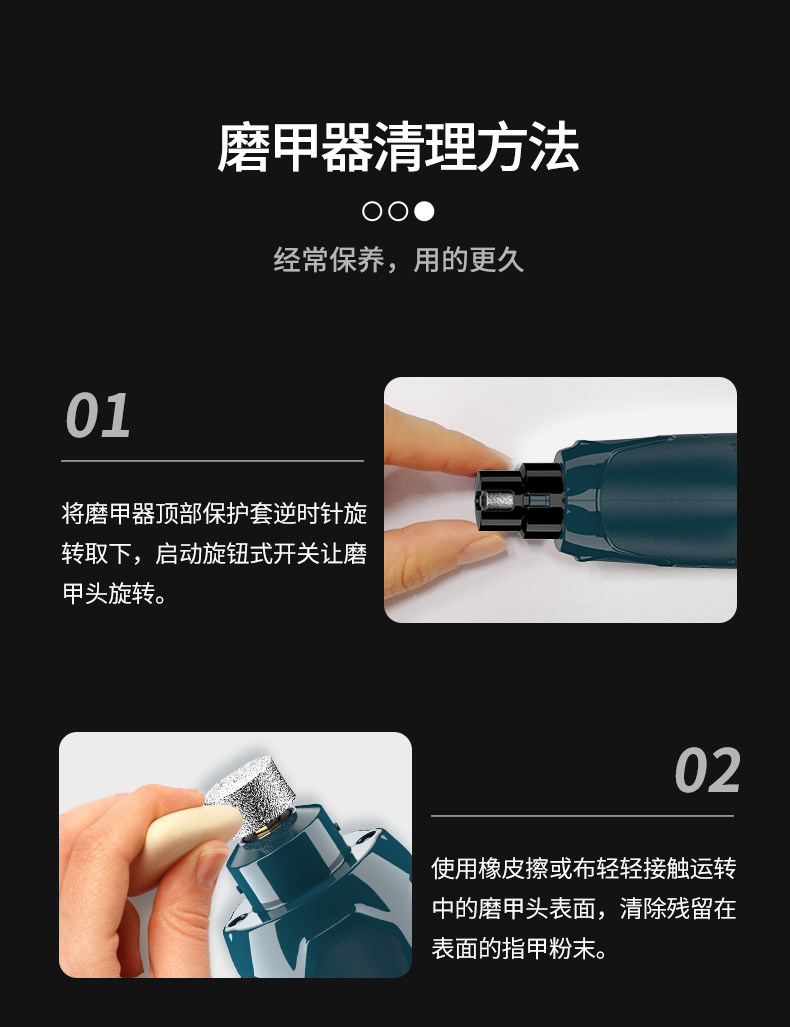 磨甲器清理方法

经常保养，用的更久

01

将磨甲器顶部保护套逆时针旋转取下，启动旋钮式开关让磨甲头旋转。

02

使用橡皮擦或布轻轻接触运转中的磨甲头表面，清除残留在表面的指甲粉末。