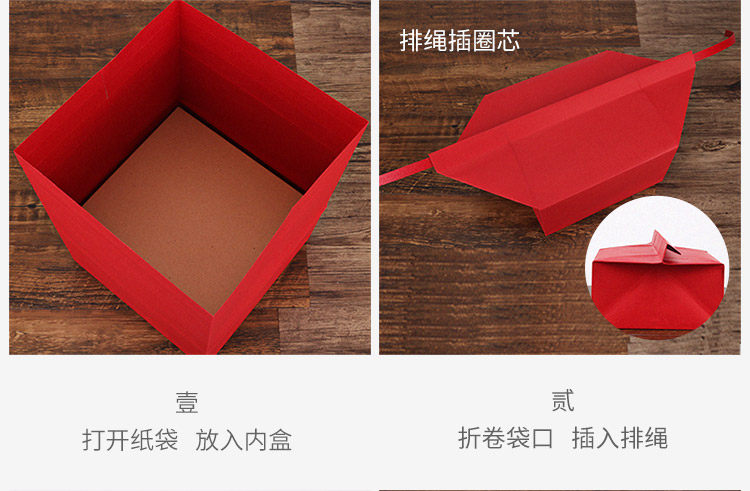 排绳插圈芯

壹
打开纸袋 放入内盒

贰
折卷袋口 插入排绳