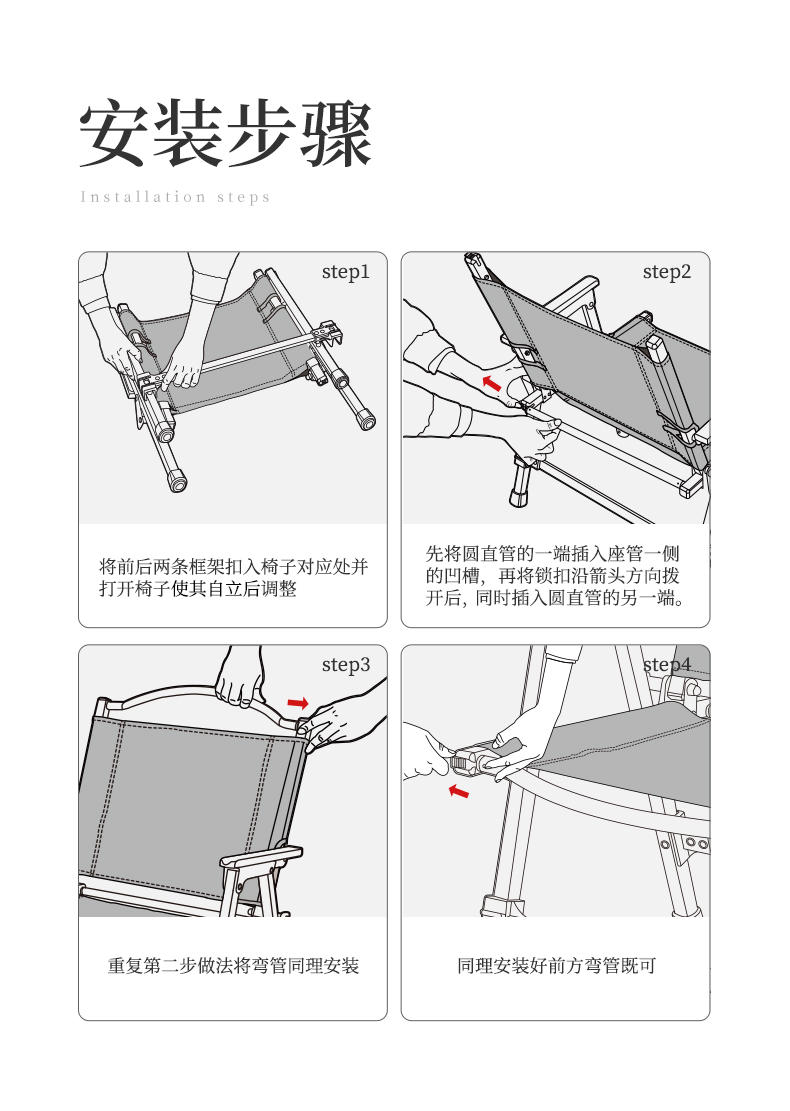 安装步骤

Installation steps

step1

将前后两条框架扣入椅子对应处并打开椅子使其自立后调整

step2

先将圆直管的一端插入座管一侧的凹槽，再将锁扣沿箭头方向拨开后，同时插入圆直管的另一端。

step3

重复第二步做法将弯管同理安装

step4

同理安装好前方弯管既可