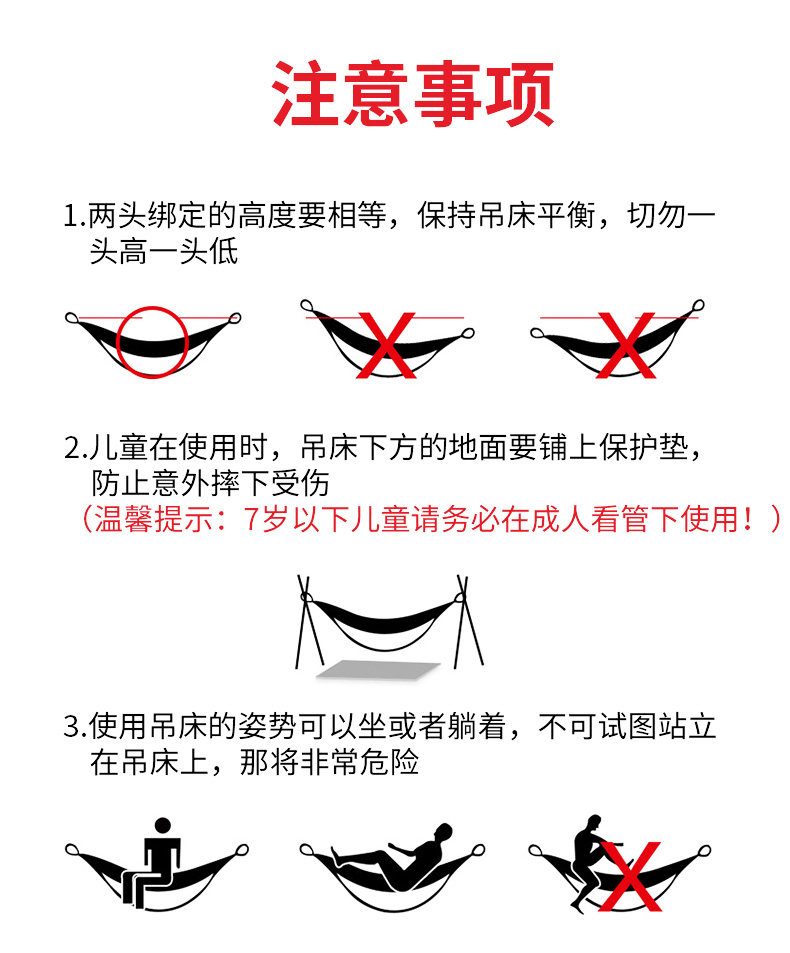 注意事项

1.两头绑定的高度要相等，保持吊床平衡，切勿一头高一头低

2.儿童在使用时，吊床下方的地面要铺上保护垫，防止意外摔下受伤
（温馨提示：7岁以下儿童请务必在成人看管下使用！）

3.使用吊床的姿势可以坐或者躺着，不可试图站立在吊床上，那将非常危险