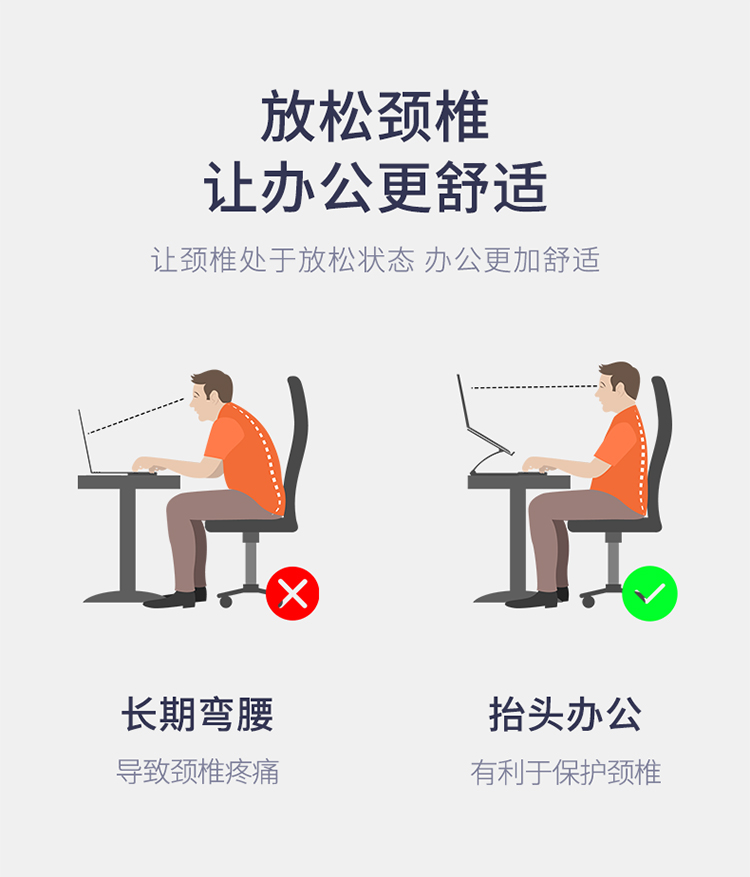 放松颈椎
让办公更舒适

让颈椎处于放松状态 办公更加舒适

长期弯腰

导致颈椎疼痛

抬头办公

有利于保护颈椎