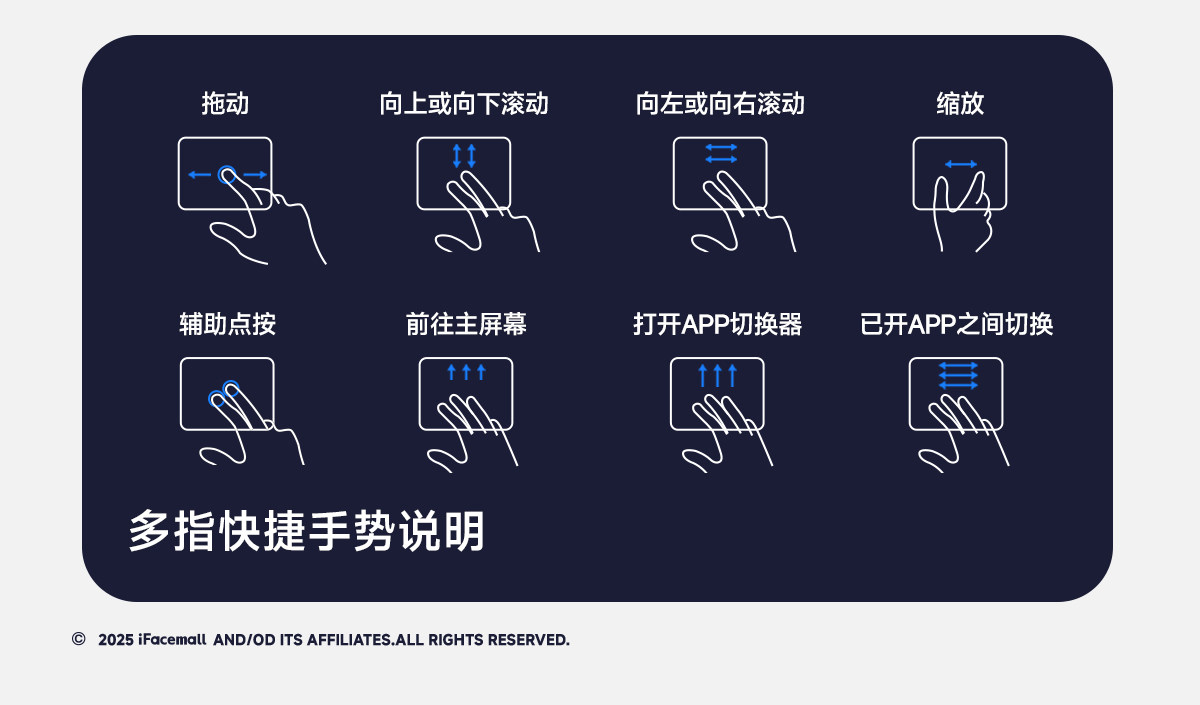 拖动

向上或向下滚动

向左或向右滚动

缩放

辅助点按

前往主屏幕

打开APP切换器

已开APP之间切换

多指快捷手势说明

© 2025 iFacemall AND/OD ITS AFFILIATES.ALL RIGHTS RESERVED.