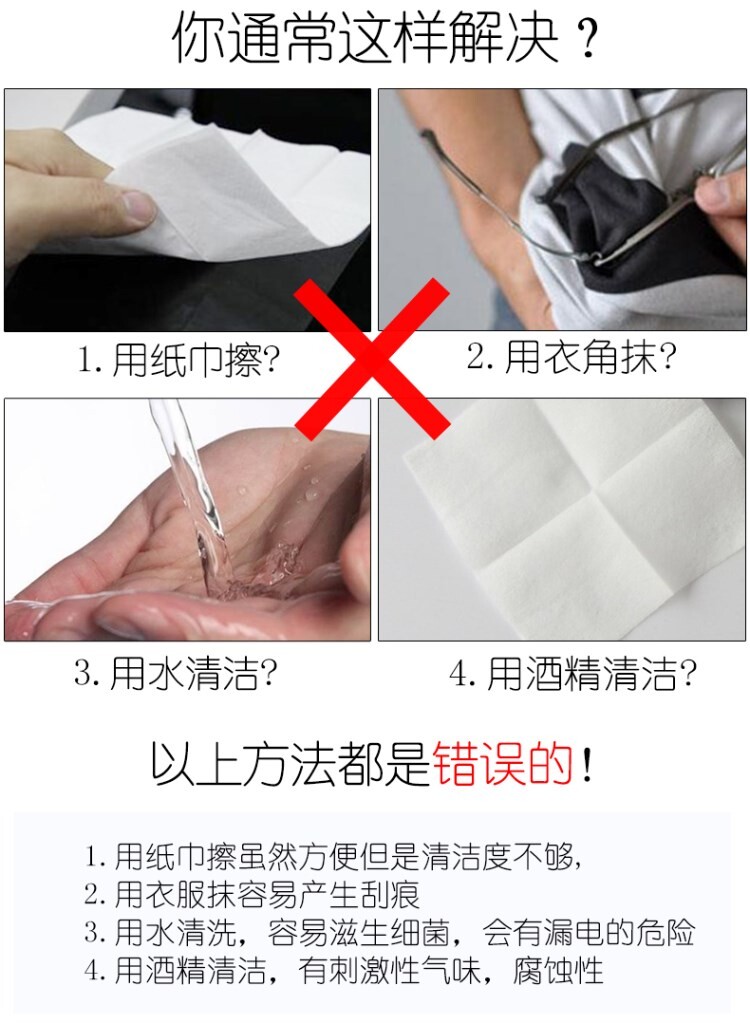 你通常这样解决？

1. 用纸巾擦?

2. 用衣角抹?

3. 用水清洁?

4. 用酒精清洁?

以上方法都是错误的！

1. 用纸巾擦虽然方便但是清洁度不够,
2. 用衣服抹容易产生刮痕
3. 用水清洗，容易滋生细菌，会有漏电的危险
4. 用酒精清洁，有刺激性气味，腐蚀性