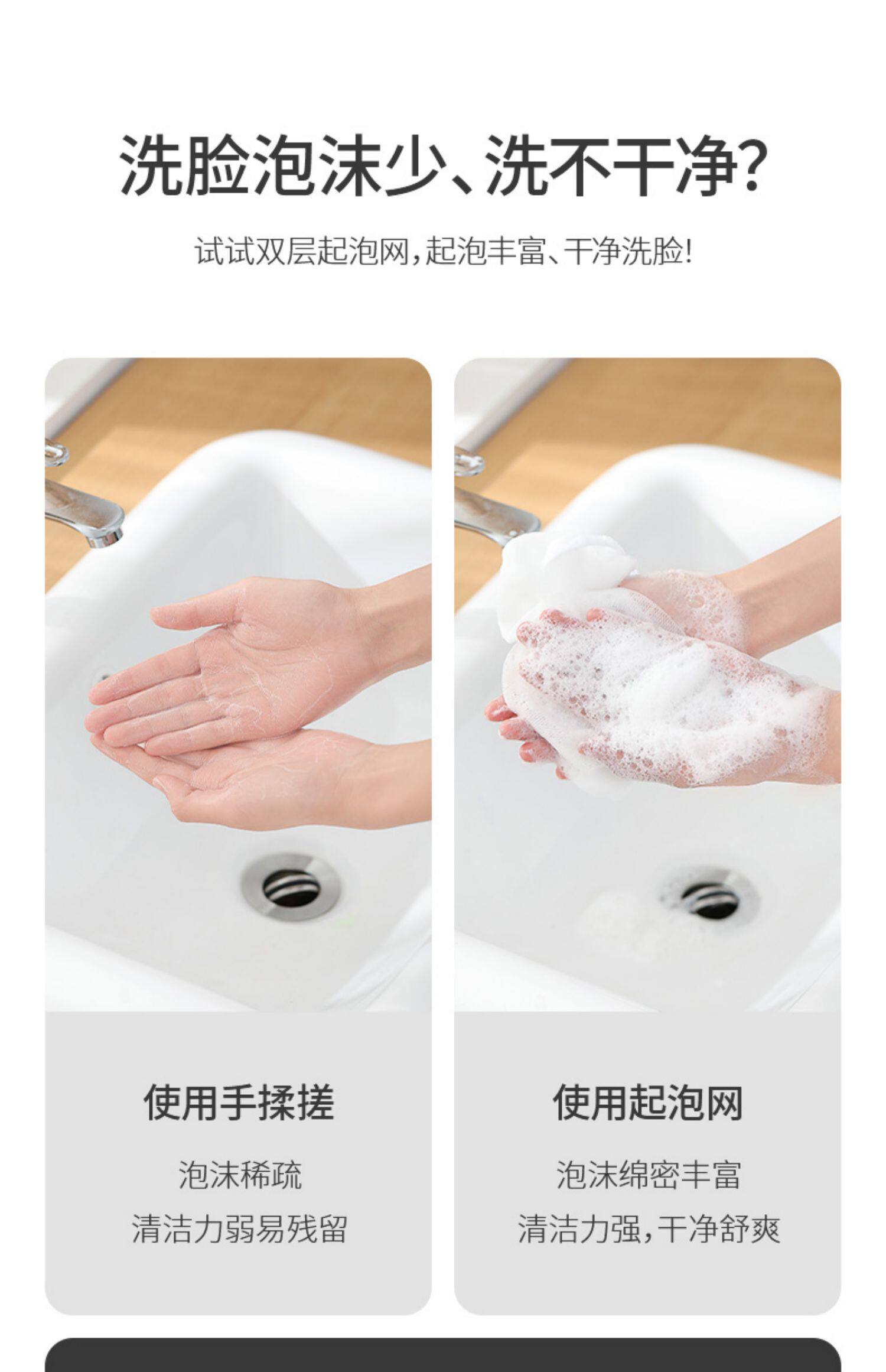 洗脸泡沫少、洗不干净?

试试双层起泡网,起泡丰富、干净洗脸!

使用手揉搓

泡沫稀疏
清洁力弱易残留

使用起泡网

泡沫绵密丰富
清洁力强,干净舒爽