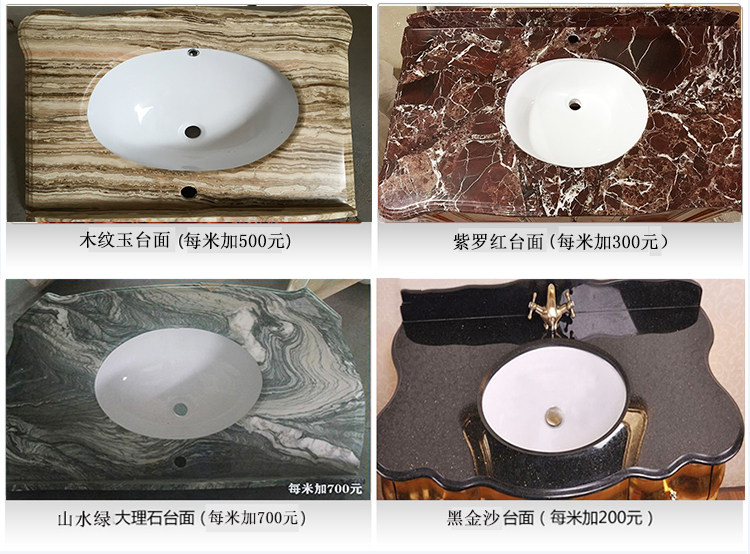 木纹玉台面 (每米加500元)

紫罗红台面 (每米加300元)

每米加700元

山水绿 大理石台面 (每米加700元)

黑金沙台面 (每米加200元)