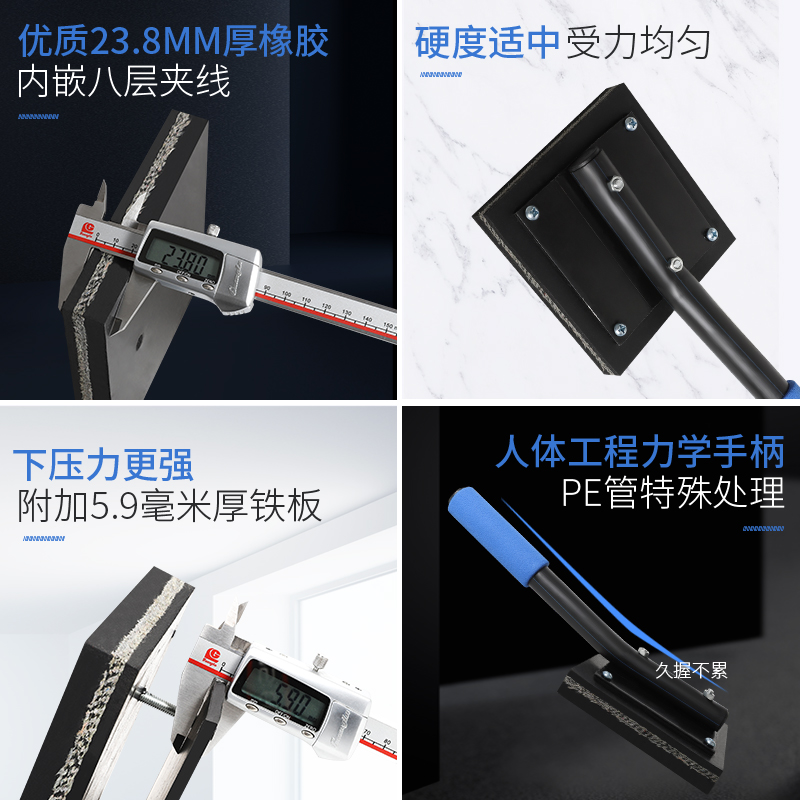 优质23.8MM厚橡胶
内嵌八层夹线

23.80

90 100 110 120 130 140 150

硬度适中 受力均匀

下压力更强
附加5.9毫米厚铁板

5.90

70 80

人体工程力学手柄
PE管特殊处理

久握不累