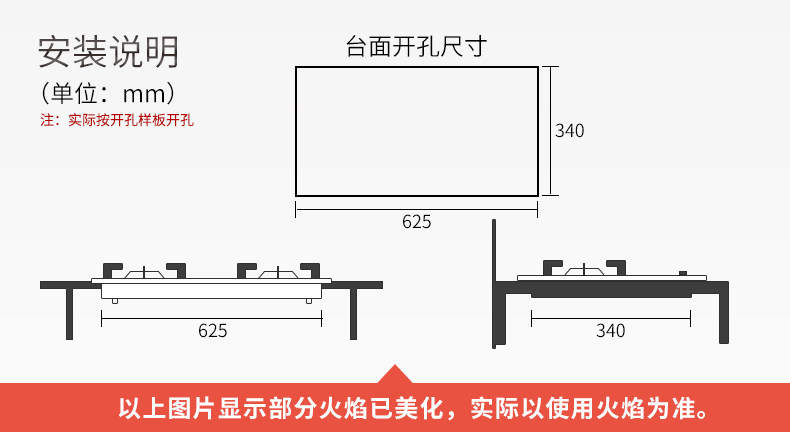 安装说明
（单位：mm）
注：实际按开孔样板开孔

台面开孔尺寸
340
625

625

340

以上图片显示部分火焰已美化，实际以使用火焰为准。