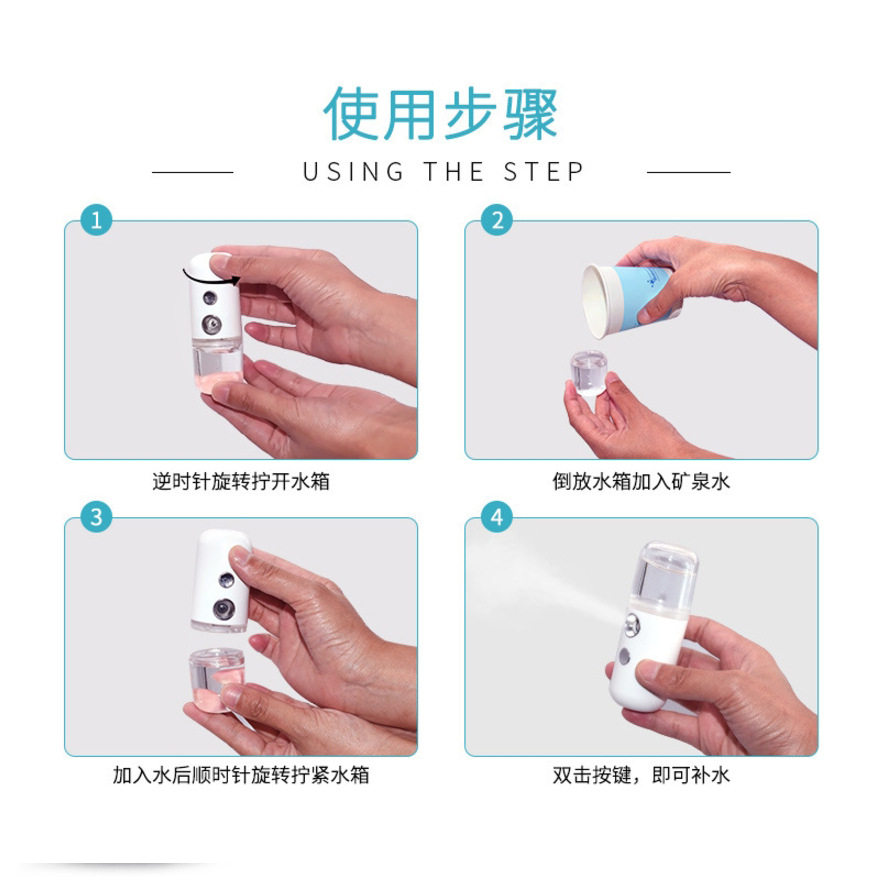 使用步骤

USING THE STEP

1

逆时针旋转拧开水箱

2

倒放水箱加入矿泉水

3

加入水后顺时针旋转拧紧水箱

4

双击按键，即可补水