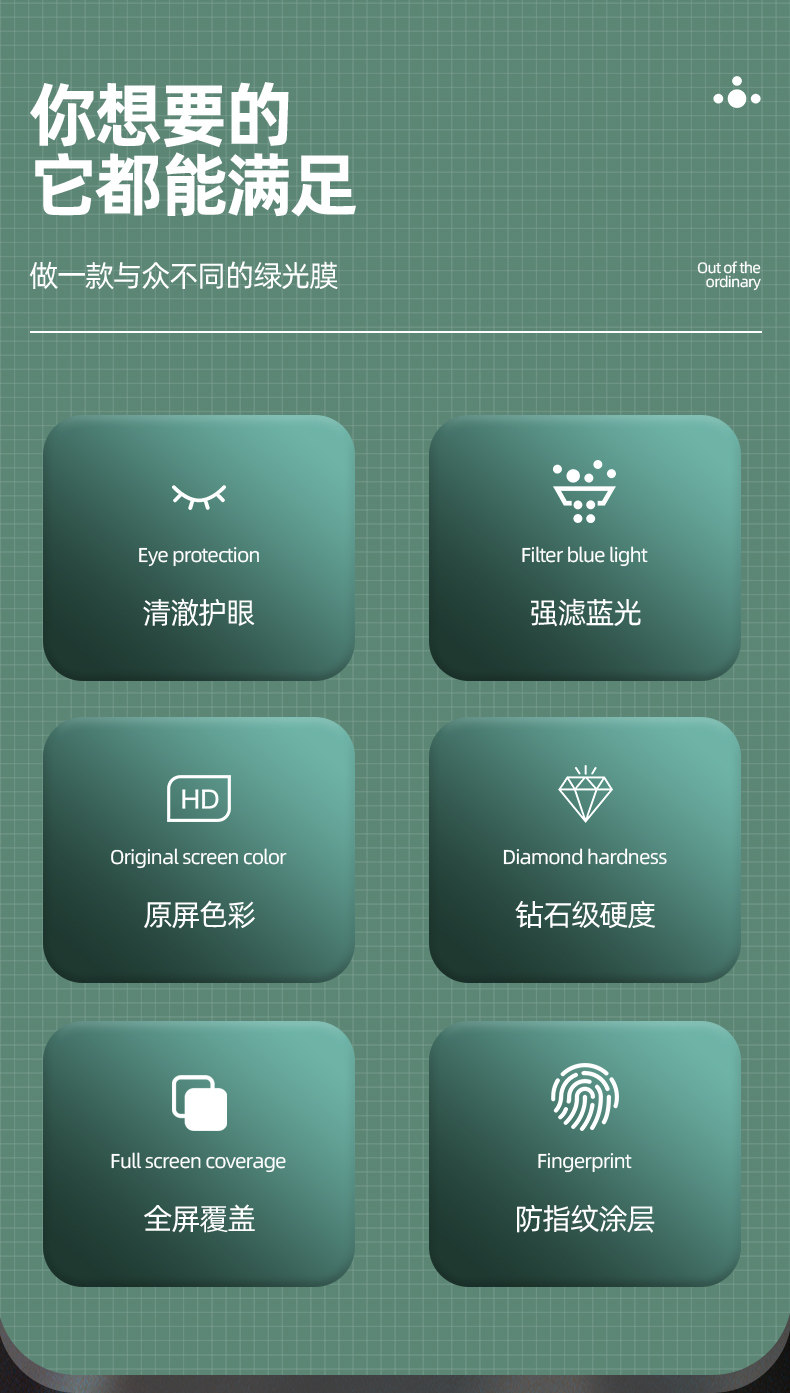 你想要的
它都能满足

做一款与众不同的绿光膜

Out of the
ordinary

Eye protection
清澈护眼

Filter blue light
强滤蓝光

HD
Original screen color
原屏色彩

Diamond hardness
钻石级硬度

Full screen coverage
全屏覆盖

Fingerprint
防指纹涂层