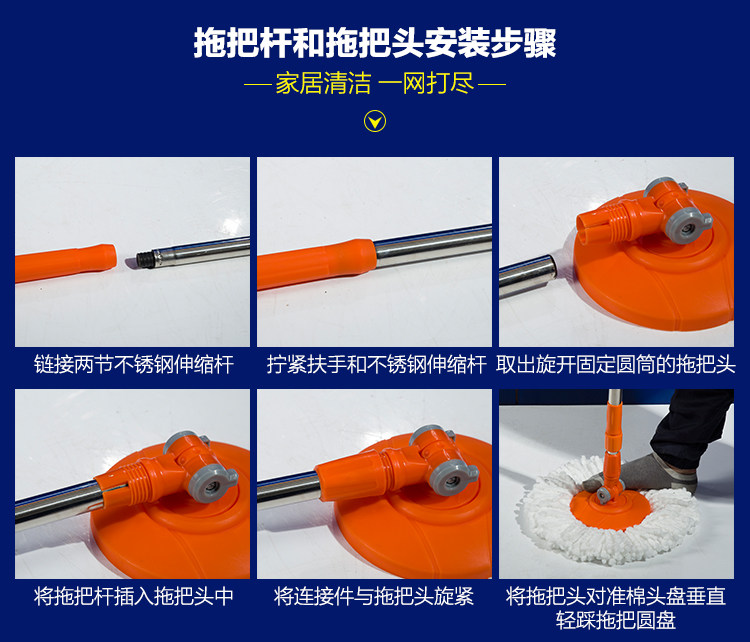 拖把杆和拖把头安装步骤

— 家居清洁 一网打尽 —

链接两节不锈钢伸缩杆

拧紧扶手和不锈钢伸缩杆

取出旋开固定圆筒的拖把头

将拖把杆插入拖把头中

将连接件与拖把头旋紧

将拖把头对准棉头盘垂直轻踩拖把圆盘