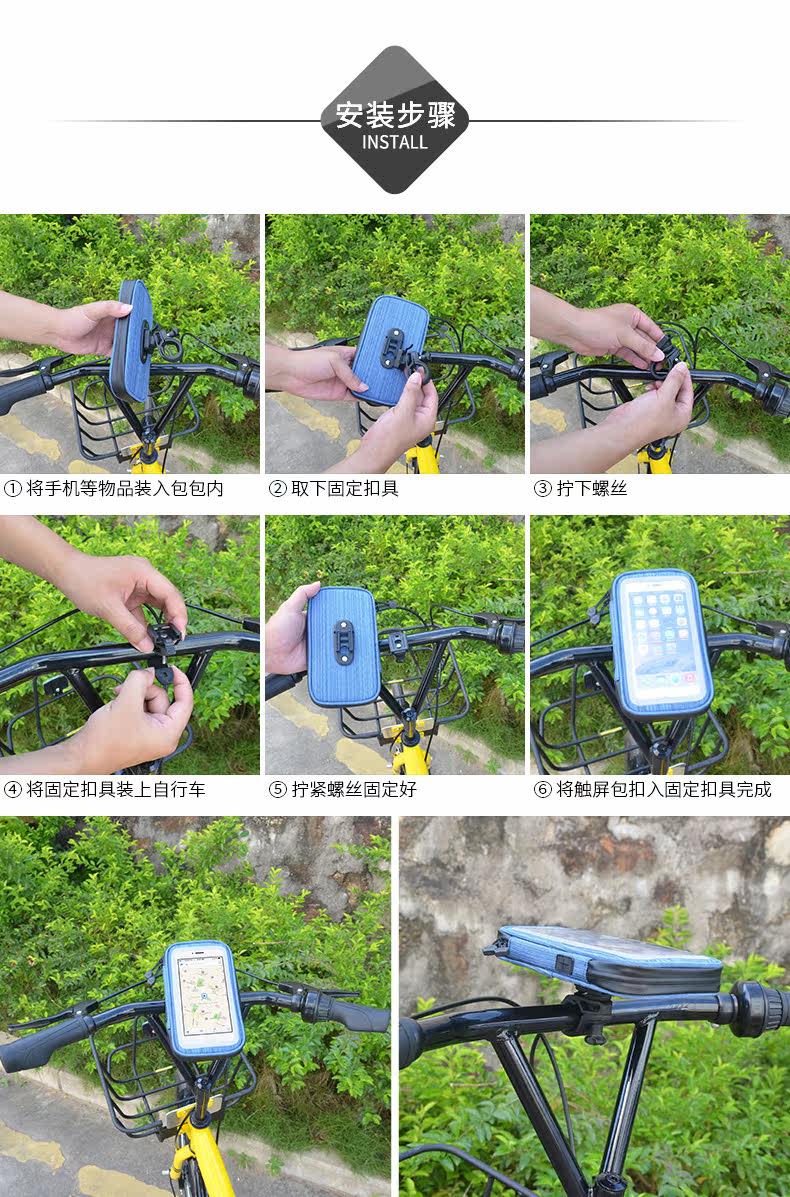 安装步骤
INSTALL

① 将手机等物品装入包包内

② 取下固定扣具

③ 拧下螺丝

④ 将固定扣具装上自行车

⑤ 拧紧螺丝固定好

⑥ 将触屏包扣入固定扣具完成