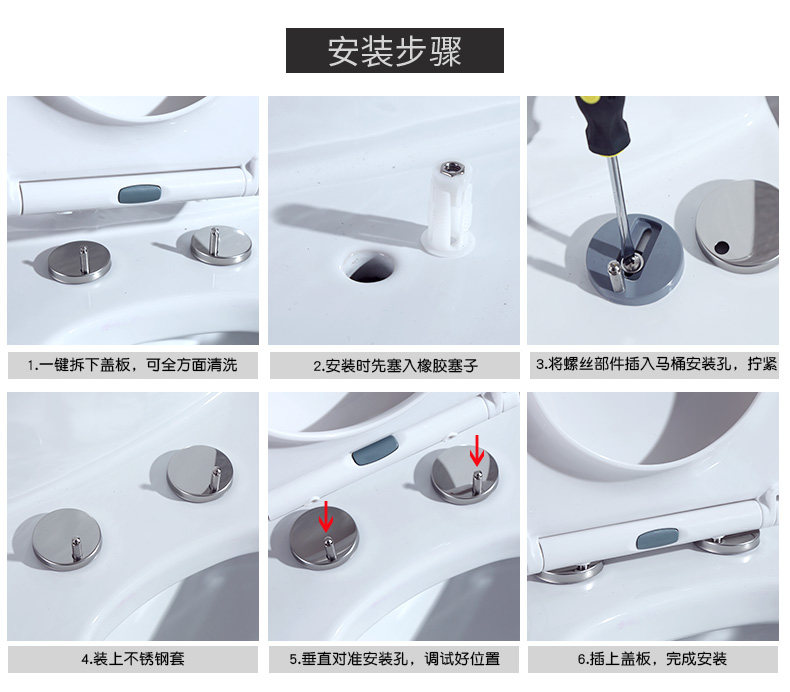 安装步骤

1.一键拆下盖板，可全方面清洗

2.安装时先塞入橡胶塞子

3.将螺丝部件插入马桶安装孔，拧紧

4.装上不锈钢套

5.垂直对准安装孔，调试好位置

6.插上盖板，完成安装