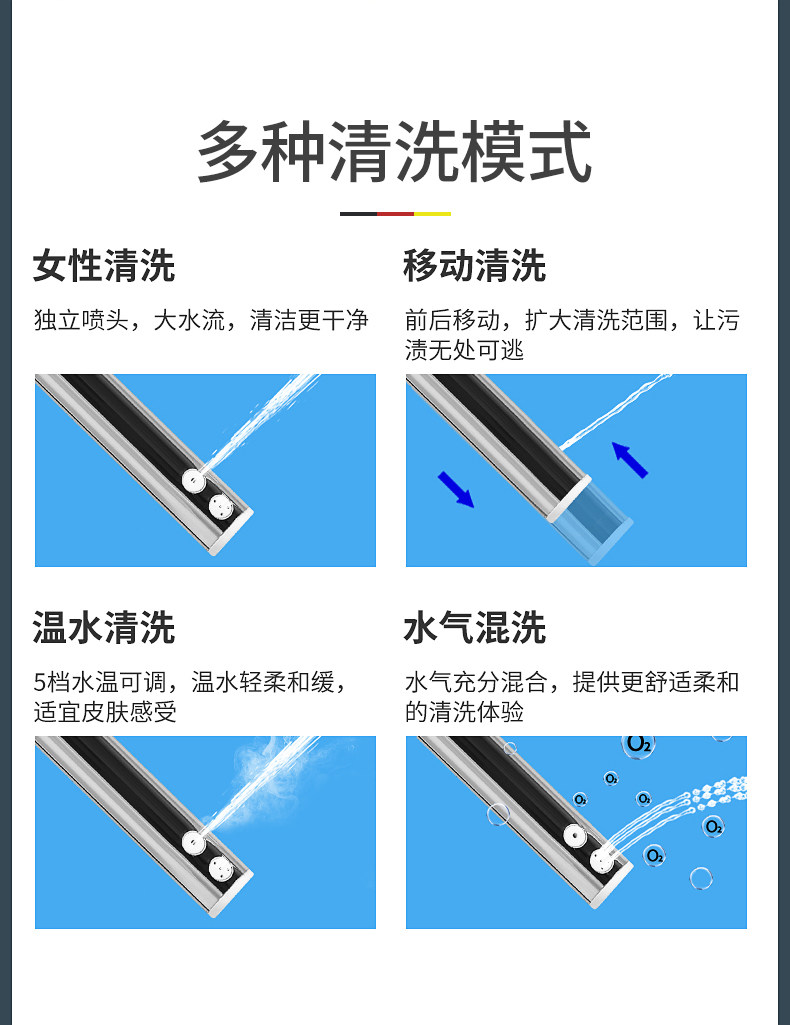 多种清洗模式

女性清洗

独立喷头，大水流，清洁更干净

移动清洗

前后移动，扩大清洗范围，让污渍无处可逃

温水清洗

5档水温可调，温水轻柔和缓，适宜皮肤感受

水气混洗

水气充分混合，提供更舒适柔和的清洗体验

$O_2$ $O_2$ $O_2$ $O_2$ $O_2$ $O_2$