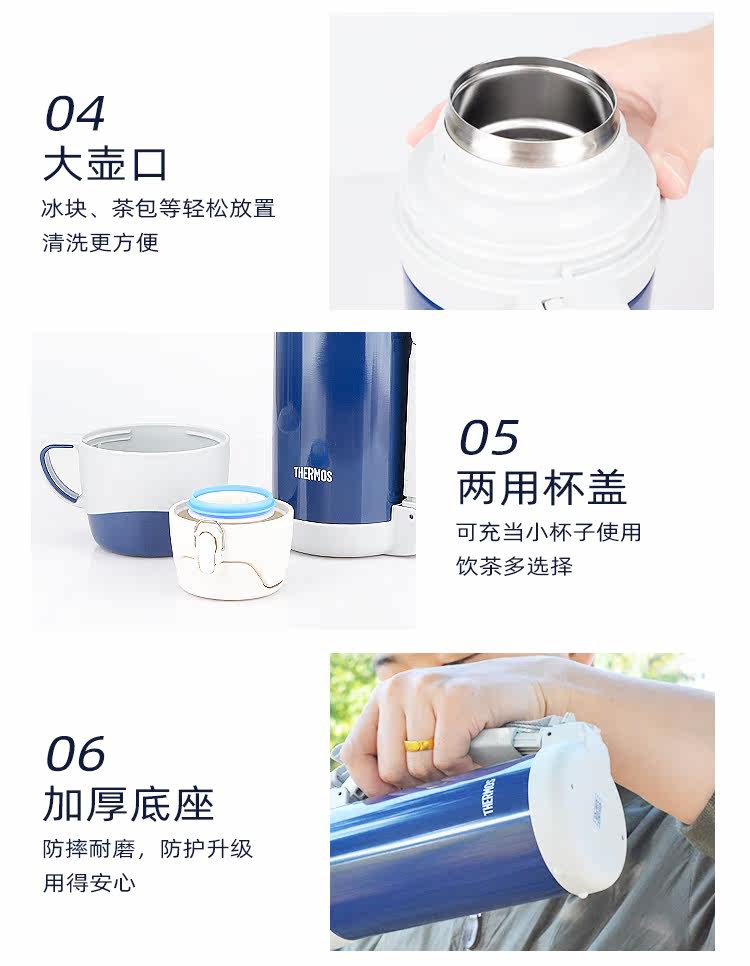 04
大壶口
冰块、茶包等轻松放置
清洗更方便

THERMOS

05
两用杯盖
可充当小杯子使用
饮茶多选择

06
加厚底座
防摔耐磨，防护升级
用得安心

THERMOS