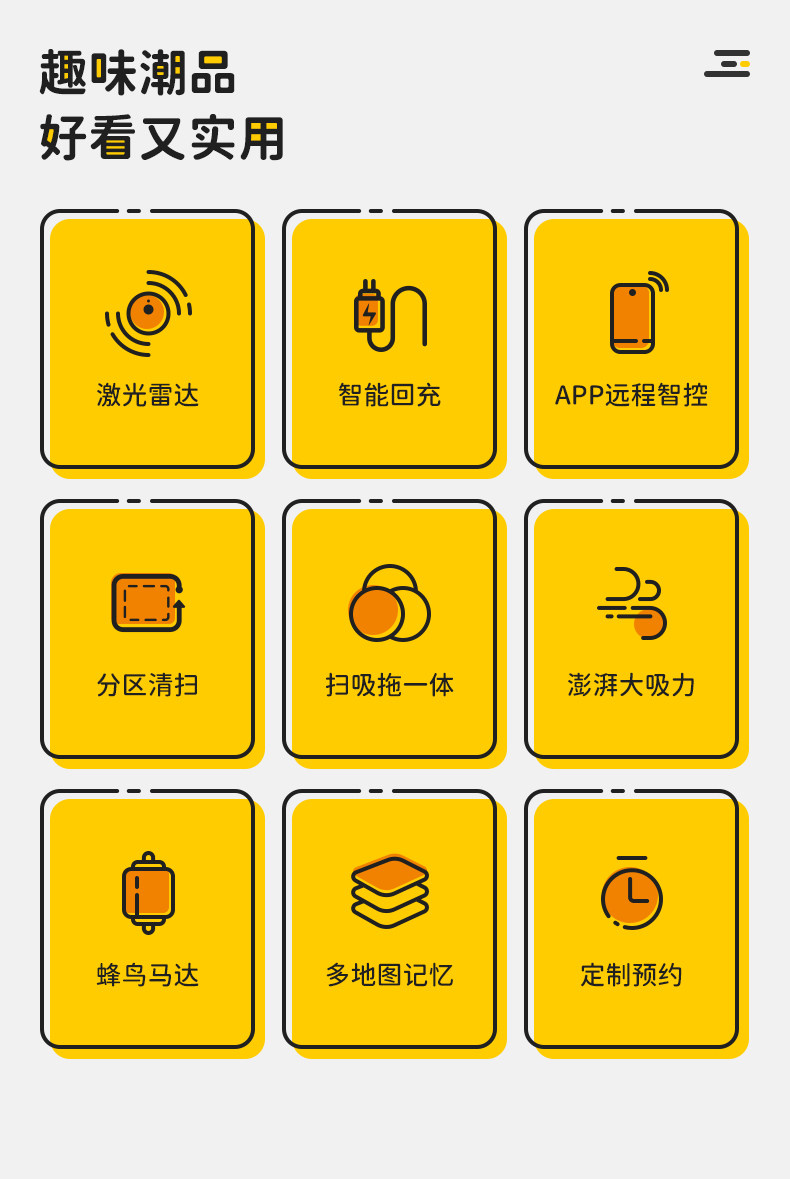 趣味潮品
好看又实用

激光雷达

智能回充

APP远程智控

分区清扫

扫吸拖一体

澎湃大吸力

蜂鸟马达

多地图记忆

定制预约