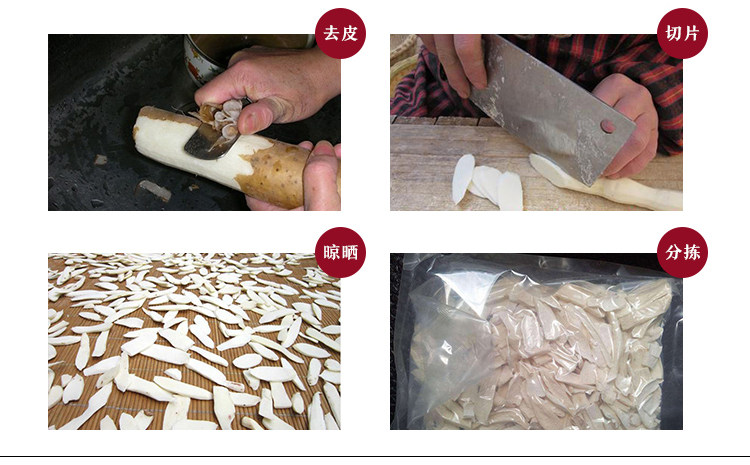 去皮

切片

晾晒

分拣