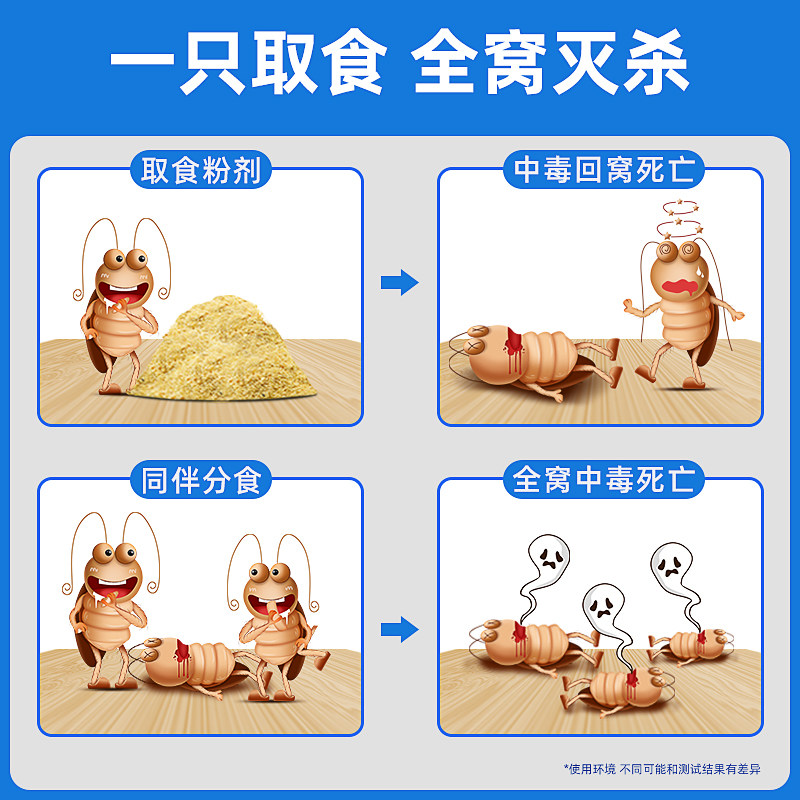 一只取食 全窝灭杀

取食粉剂

中毒回窝死亡

同伴分食

全窝中毒死亡

*使用环境 不同可能和测试结果有差异