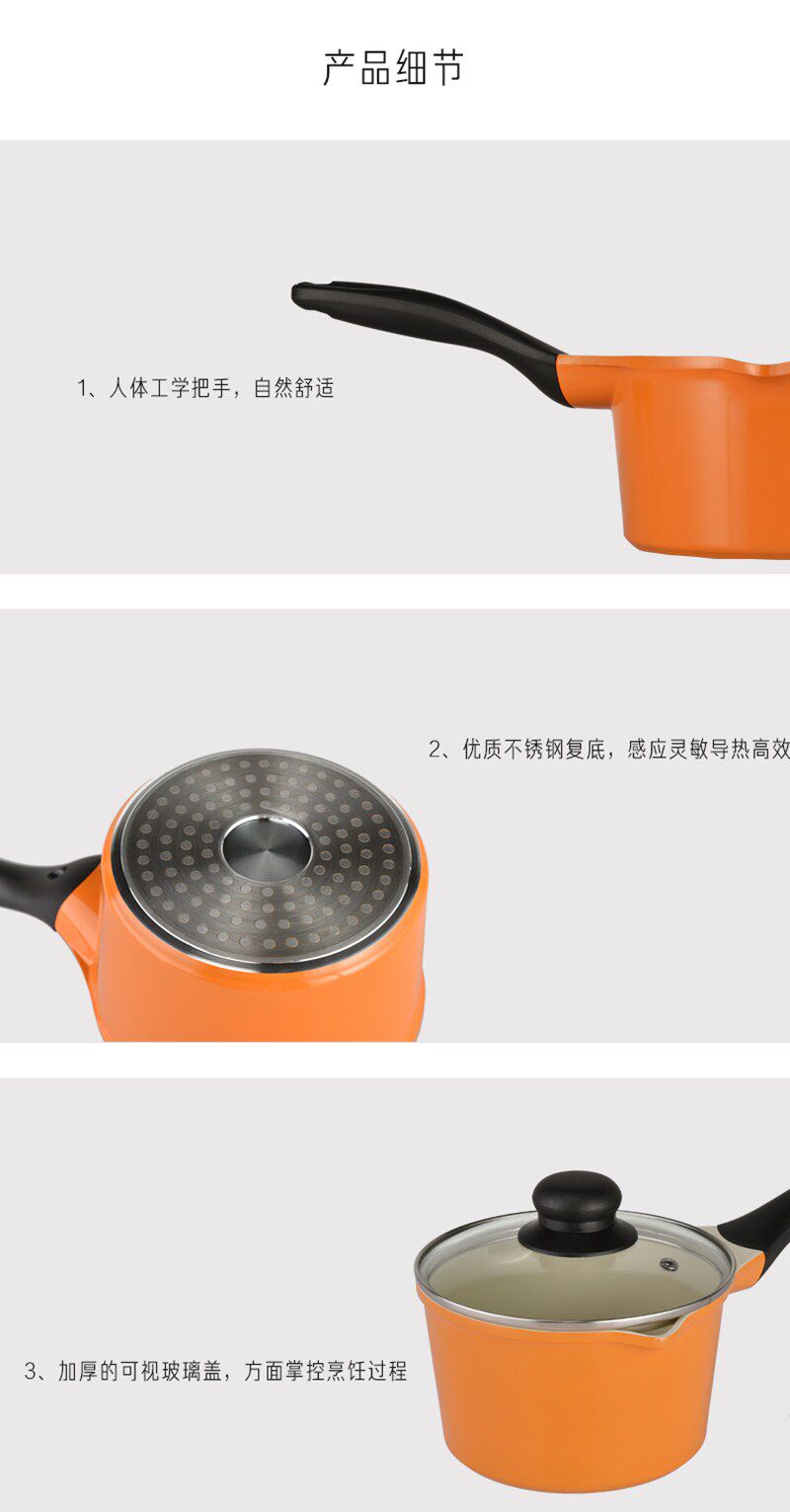 产品细节

1、人体工学把手，自然舒适

2、优质不锈钢复底，感应灵敏导热高效

3、加厚的可视玻璃盖，方面掌控烹饪过程