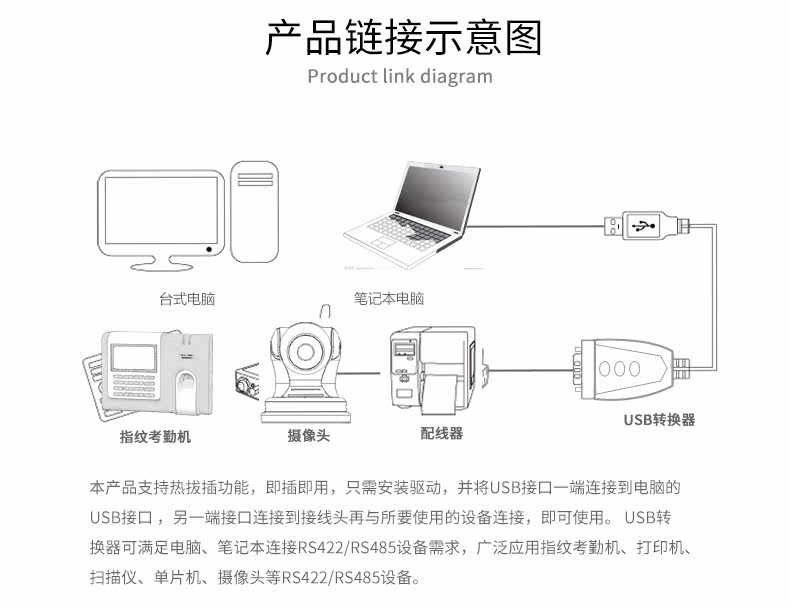 产品链接示意图

Product link diagram

台式电脑

笔记本电脑

指纹考勤机

摄像头

配线器

USB转换器

本产品支持热拔插功能，即插即用，只需安装驱动，并将USB接口一端连接到电脑的USB接口，另一端接口连接到接线头再与所要使用的设备连接，即可使用。USB转换器可满足电脑、笔记本连接RS422/RS485设备需求，广泛应用指纹考勤机、打印机、扫描仪、单片机、摄像头等RS422/RS485设备。